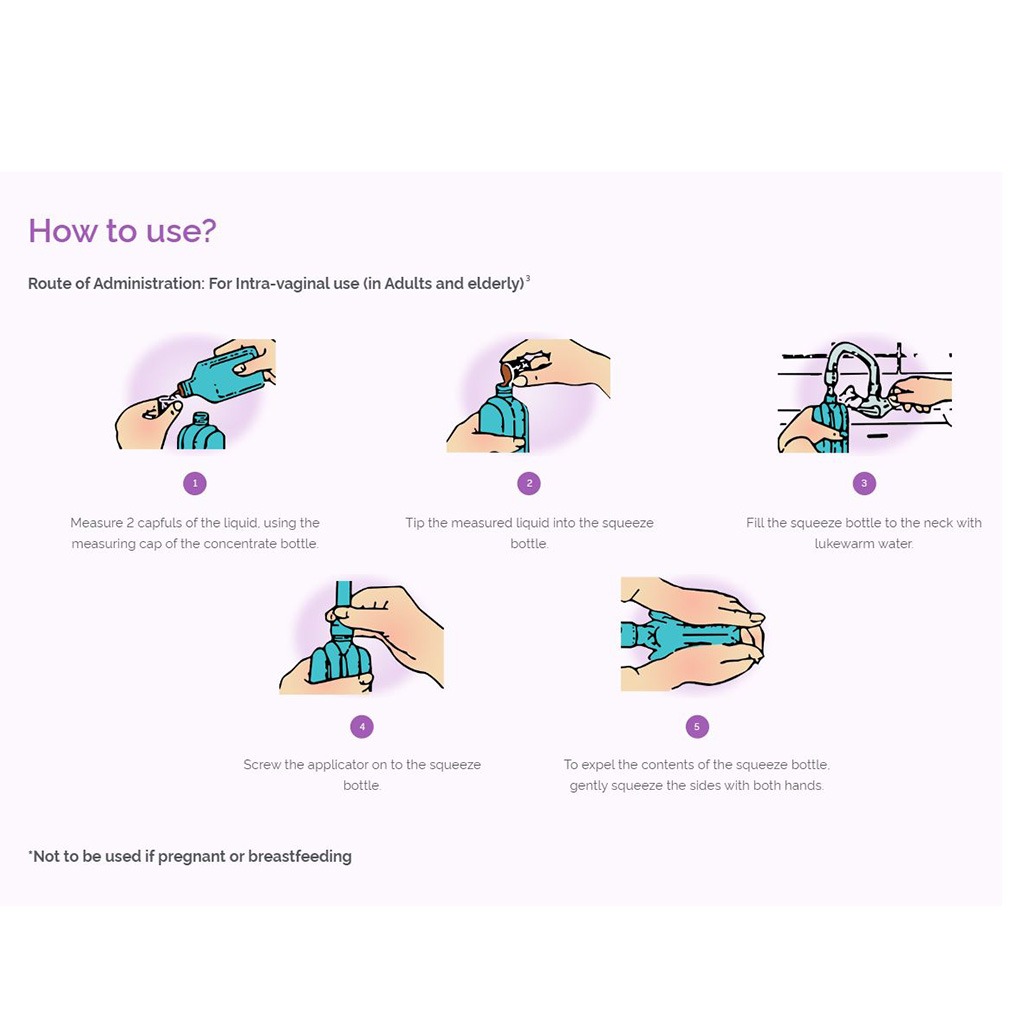 How to use?

Route of Administration: For Intra-vaginal use (in Adults and elderly)$^3$

1

Measure 2 capfuls of the liquid, using the measuring cap of the concentrate bottle.

2

Tip the measured liquid into the squeeze bottle.

3

Fill the squeeze bottle to the neck with lukewarm water.

4

Screw the applicator on to the squeeze bottle.

5

To expel the contents of the squeeze bottle, gently squeeze the sides with both hands.

*Not to be used if pregnant or breastfeeding