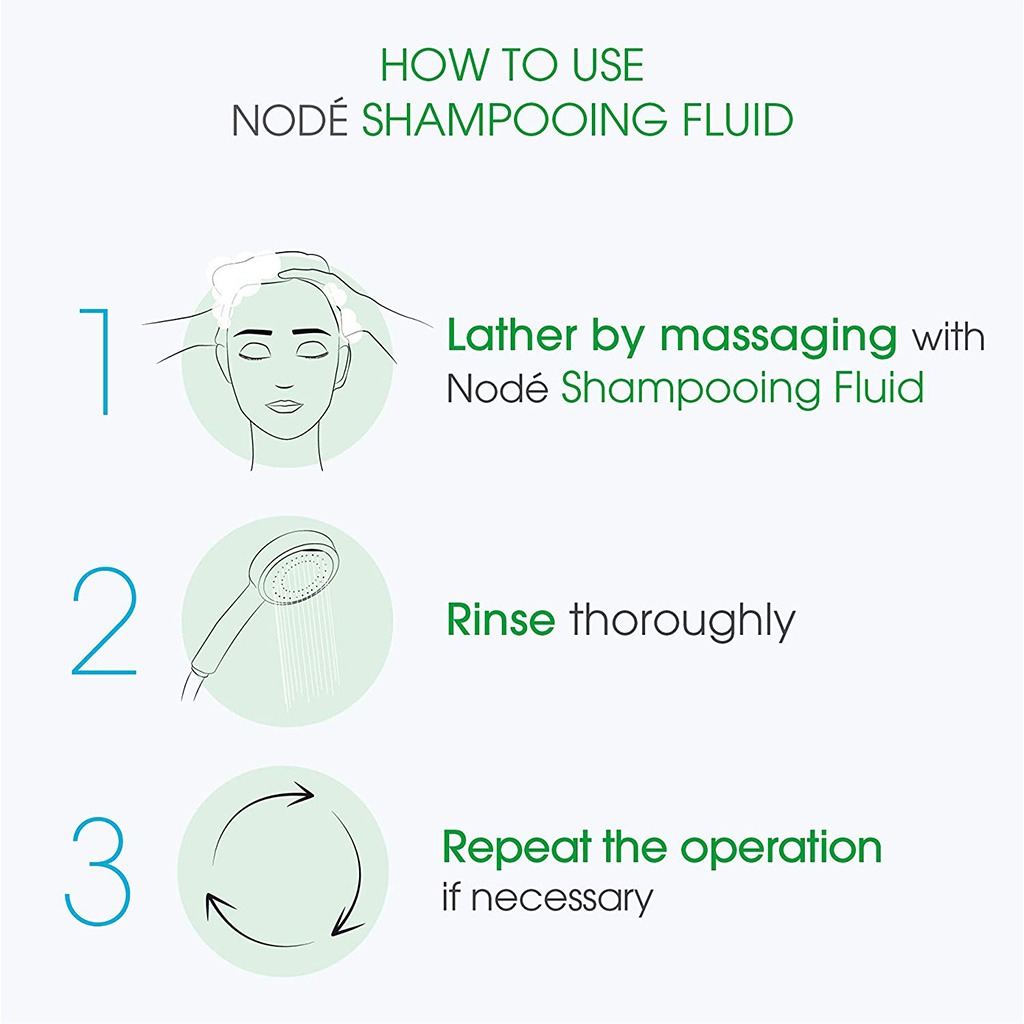 HOW TO USE
NODÉ SHAMPOOING FLUID

1 Lather by massaging with Nodé Shampooing Fluid

2 Rinse thoroughly

3 Repeat the operation if necessary