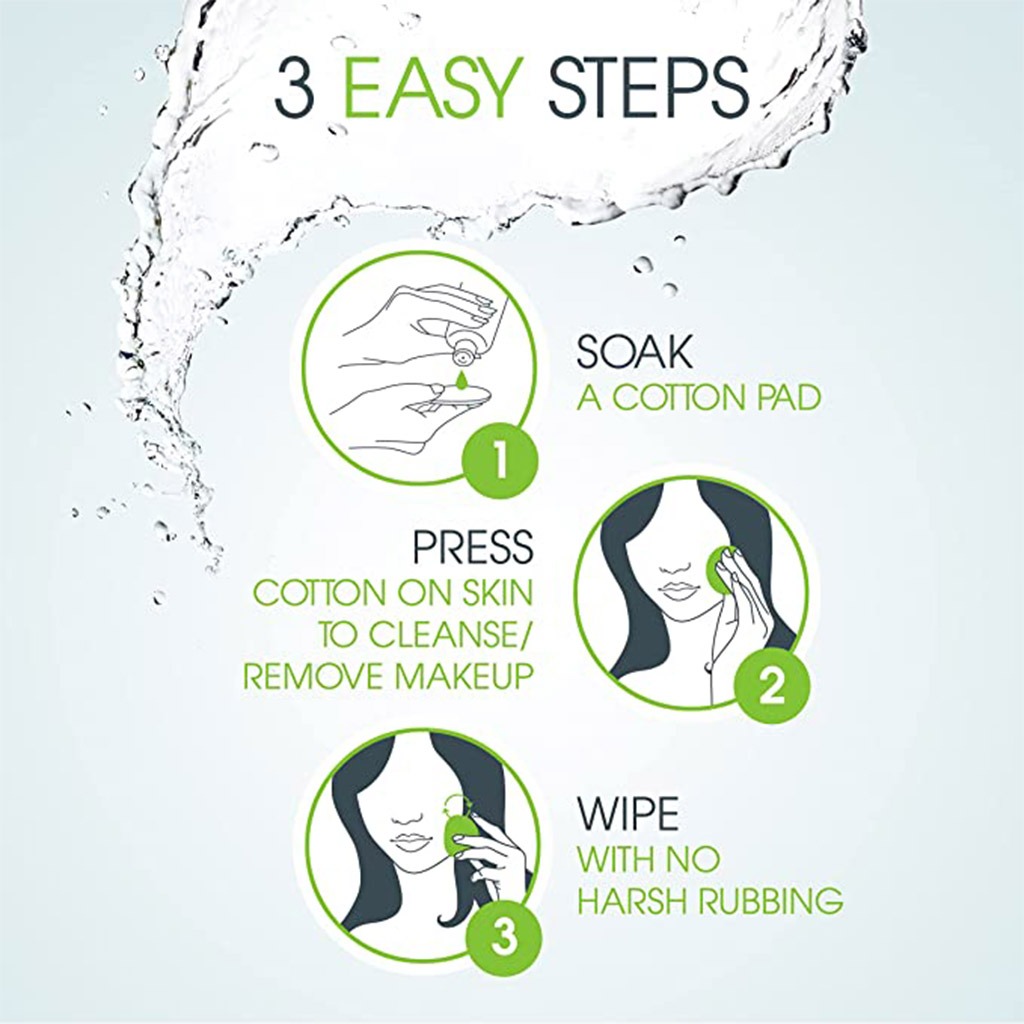 3 EASY STEPS

1

SOAK
A COTTON PAD

PRESS
COTTON ON SKIN TO CLEANSE/ REMOVE MAKEUP

2

3

WIPE
WITH NO HARSH RUBBING