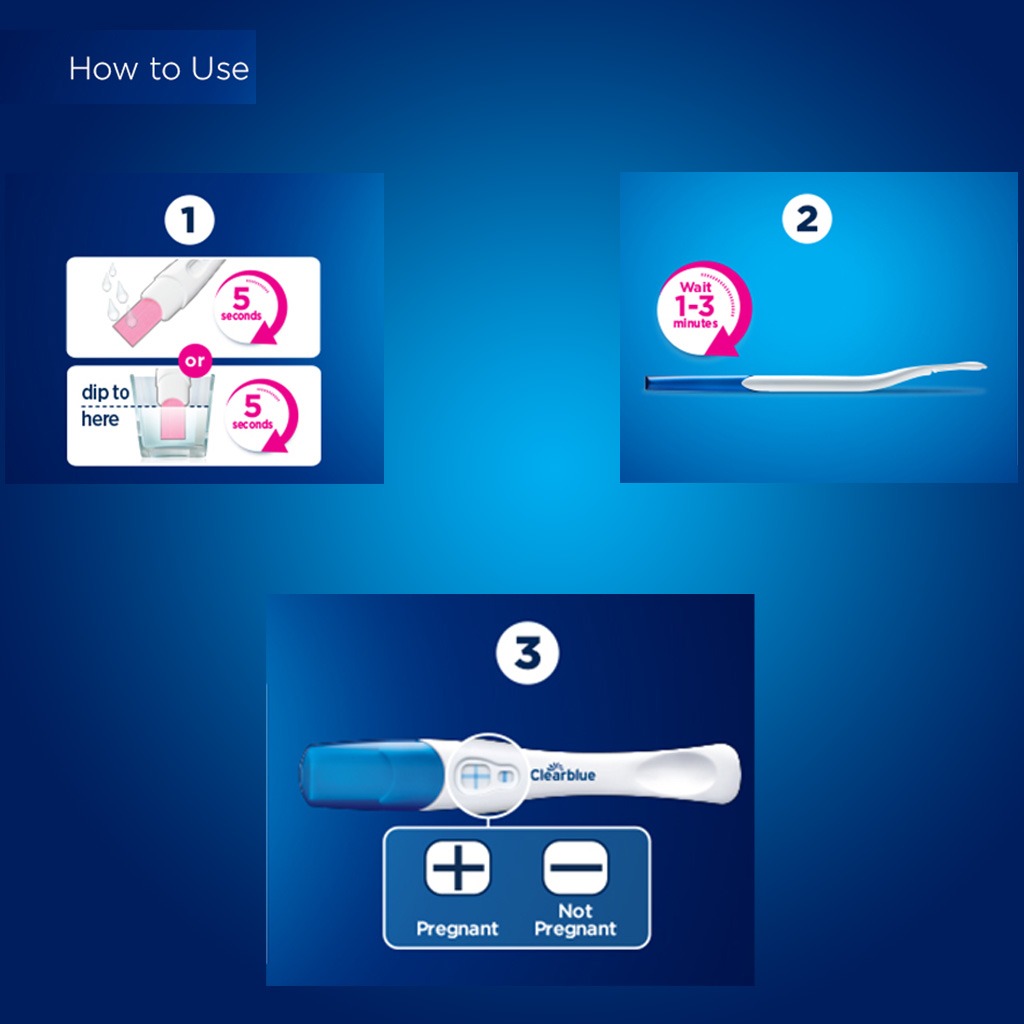 How to Use

1

5 seconds

or

dip to here

5 seconds

2

Wait 1-3 minutes

3

Clearblue

Pregnant

Not Pregnant