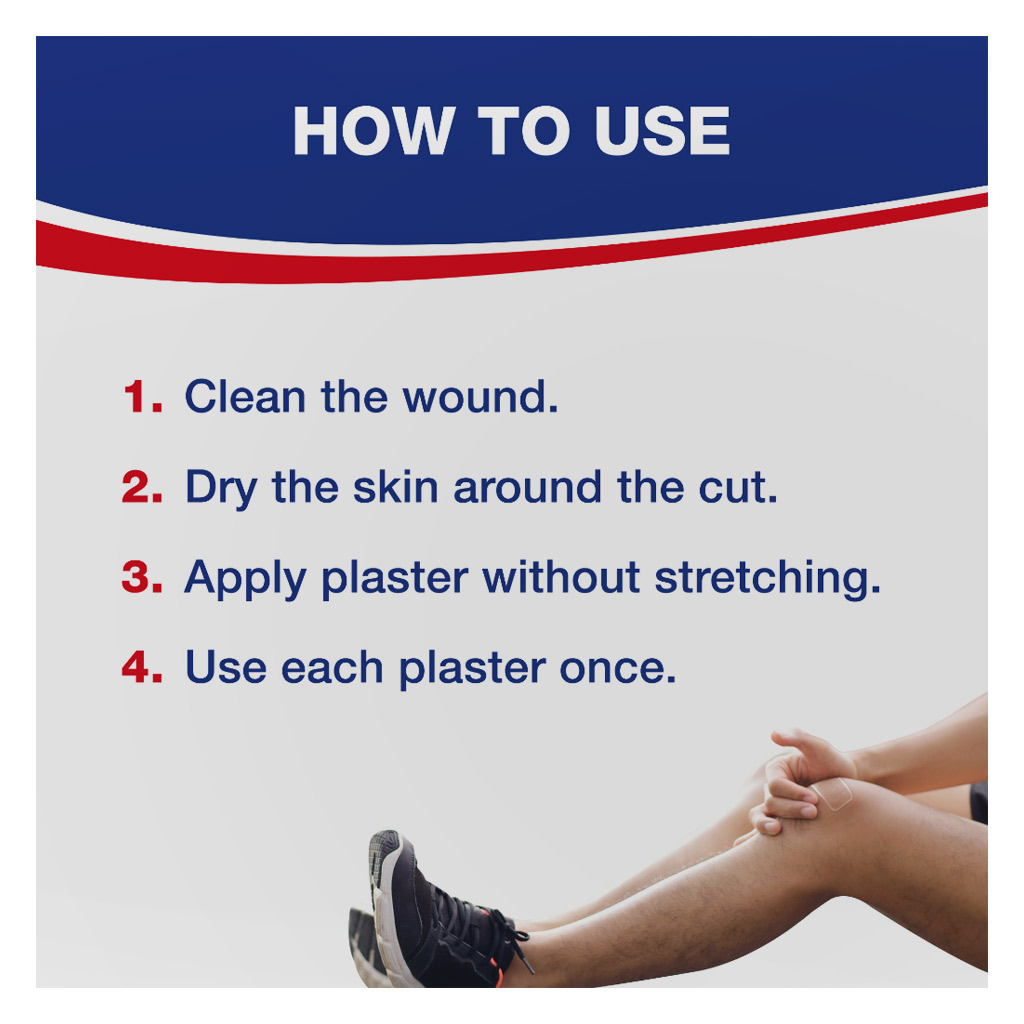 HOW TO USE

1. Clean the wound.

2. Dry the skin around the cut.

3. Apply plaster without stretching.

4. Use each plaster once.