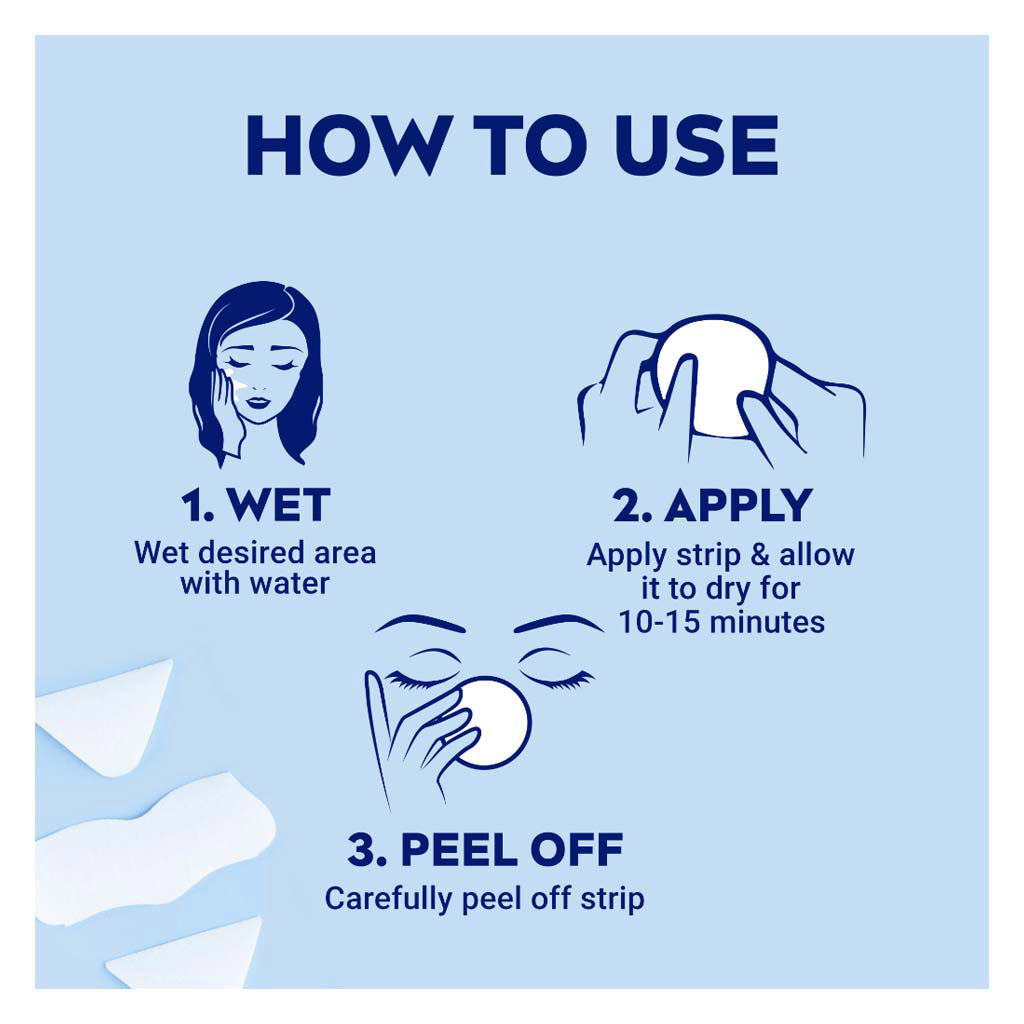 HOW TO USE

1. WET
Wet desired area with water

2. APPLY
Apply strip & allow it to dry for 10-15 minutes

3. PEEL OFF
Carefully peel off strip