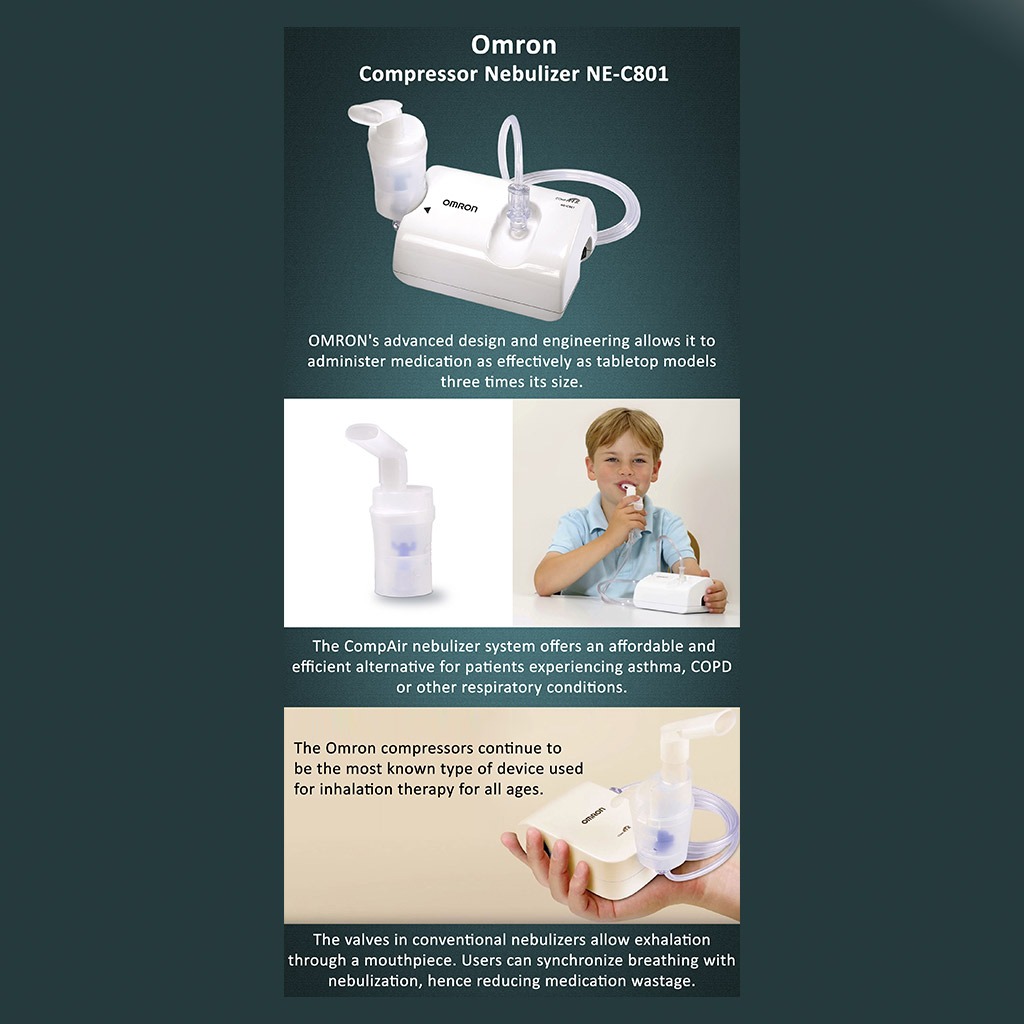 Omron
Compressor Nebulizer NE-C801

OMRON

OMRON's advanced design and engineering allows it to administer medication as effectively as tabletop models three times its size.

The CompAir nebulizer system offers an affordable and efficient alternative for patients experiencing asthma, COPD or other respiratory conditions.

The Omron compressors continue to be the most known type of device used for inhalation therapy for all ages.

OMRON

The valves in conventional nebulizers allow exhalation through a mouthpiece. Users can synchronize breathing with nebulization, hence reducing medication wastage.