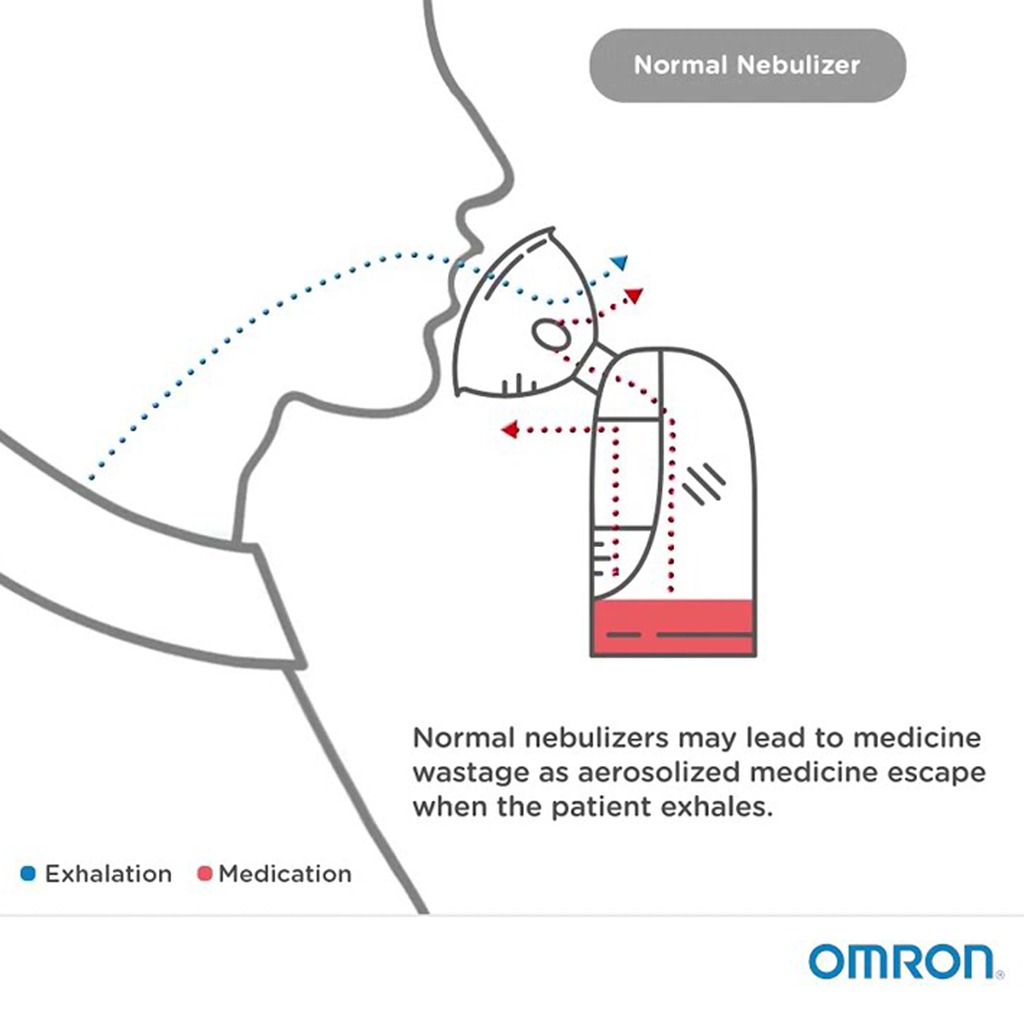 Normal Nebulizer

Normal nebulizers may lead to medicine wastage as aerosolized medicine escape when the patient exhales.

Exhalation Medication

OMRON