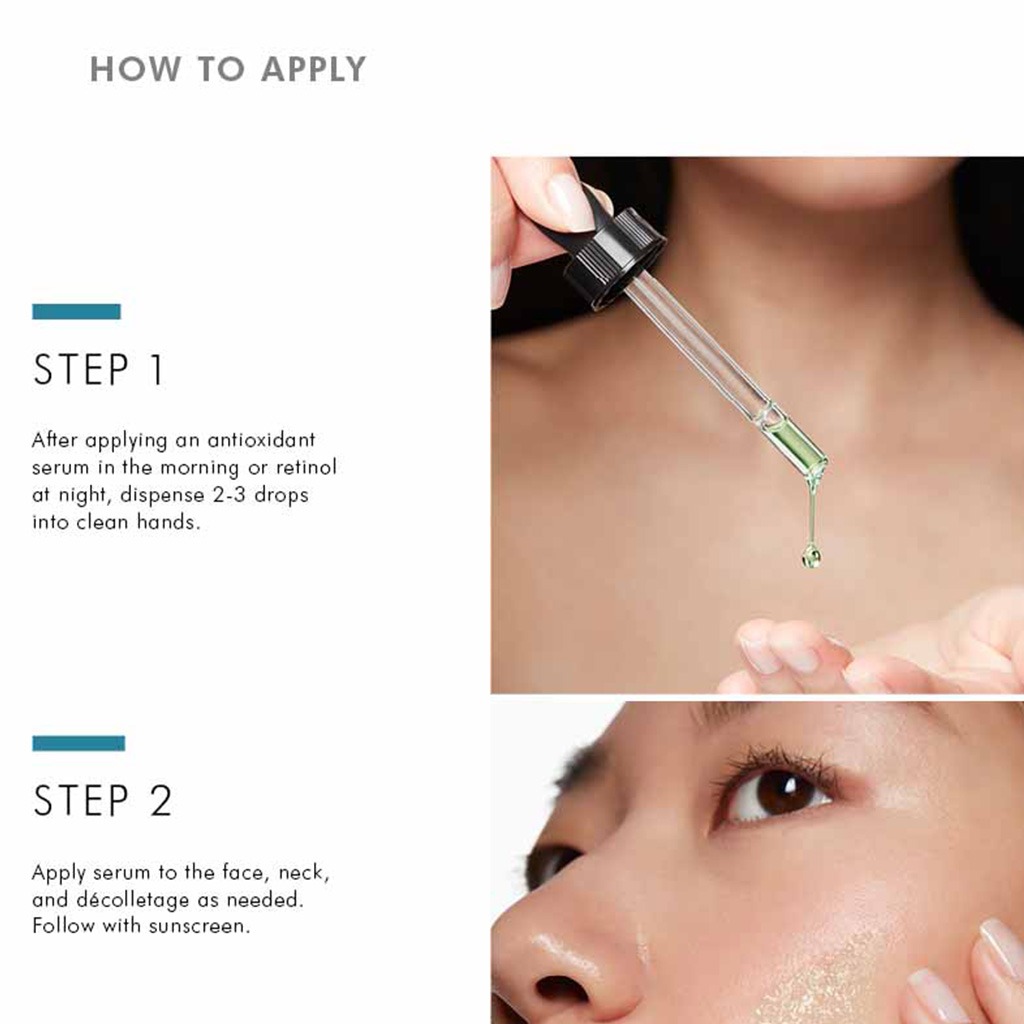 HOW TO APPLY

STEP 1

After applying an antioxidant serum in the morning or retinol at night, dispense 2-3 drops into clean hands.

STEP 2

Apply serum to the face, neck, and décolletage as needed. Follow with sunscreen.