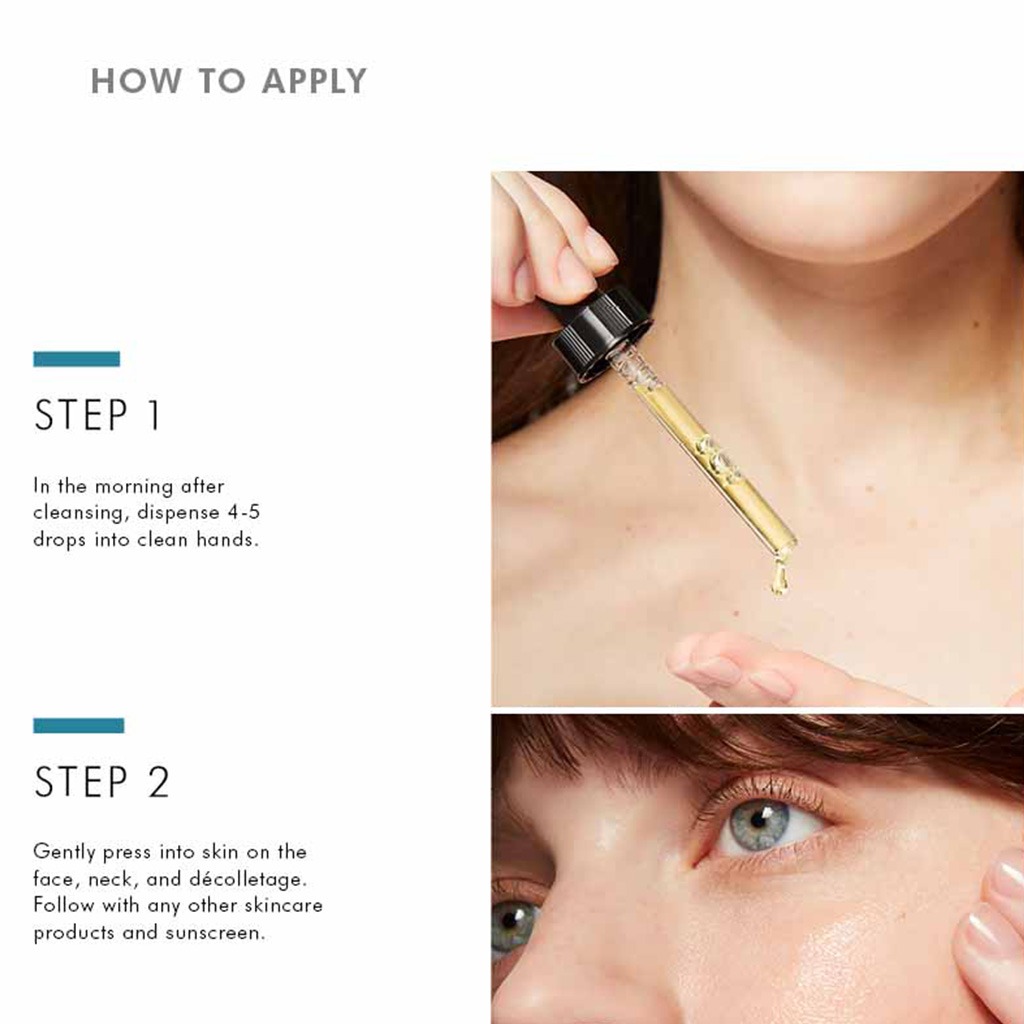 HOW TO APPLY

STEP 1

In the morning after cleansing, dispense 4-5 drops into clean hands.

STEP 2

Gently press into skin on the face, neck, and décolletage. Follow with any other skincare products and sunscreen.