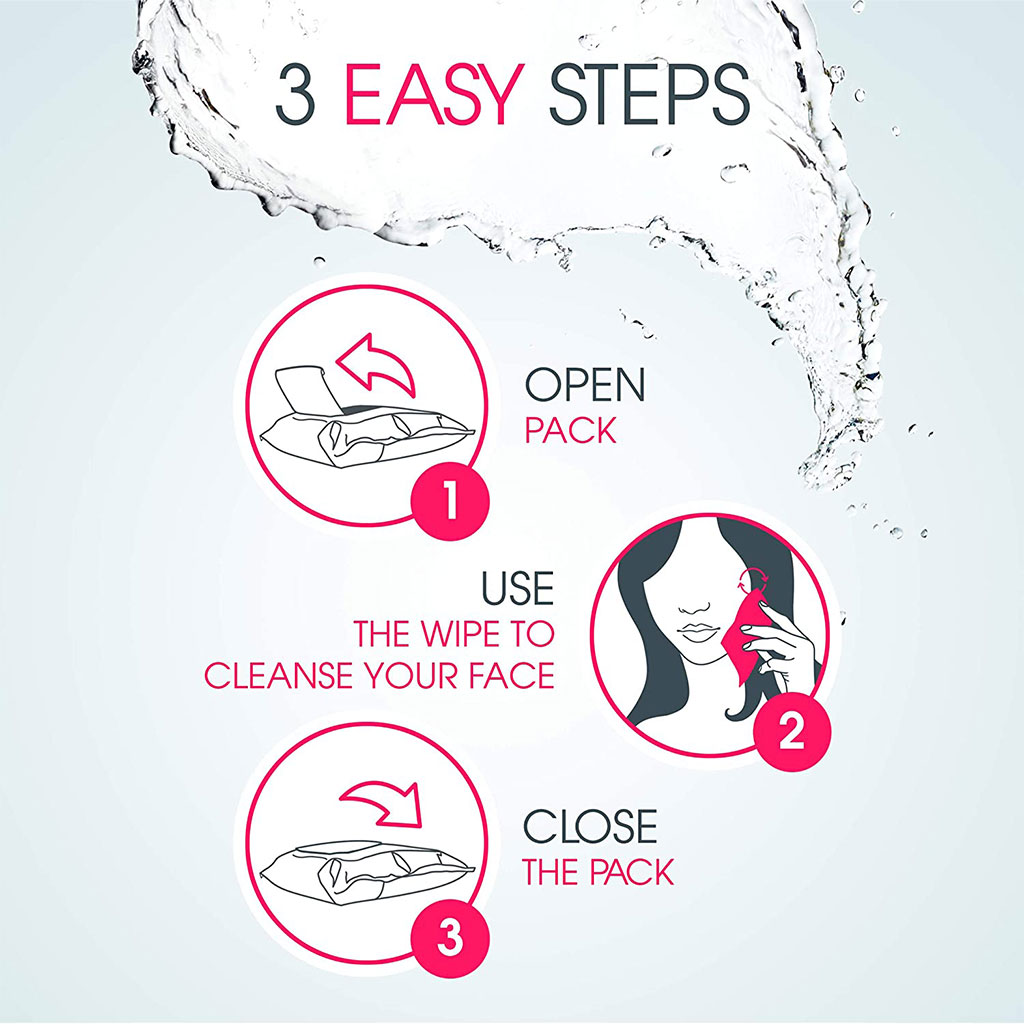 3 EASY STEPS

1

OPEN
PACK

USE
THE WIPE TO
CLEANSE YOUR FACE

2

3

CLOSE
THE PACK