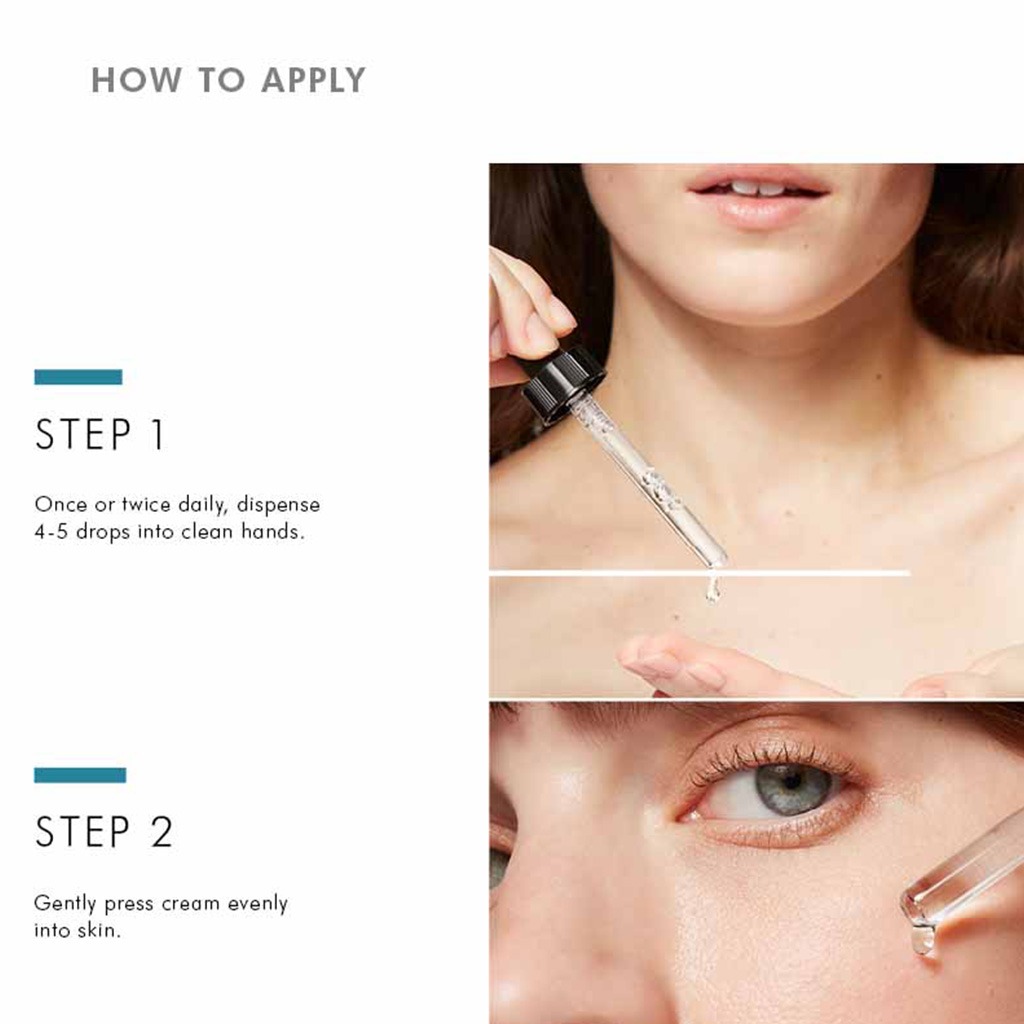 HOW TO APPLY

STEP 1

Once or twice daily, dispense 4-5 drops into clean hands.

STEP 2

Gently press cream evenly into skin.