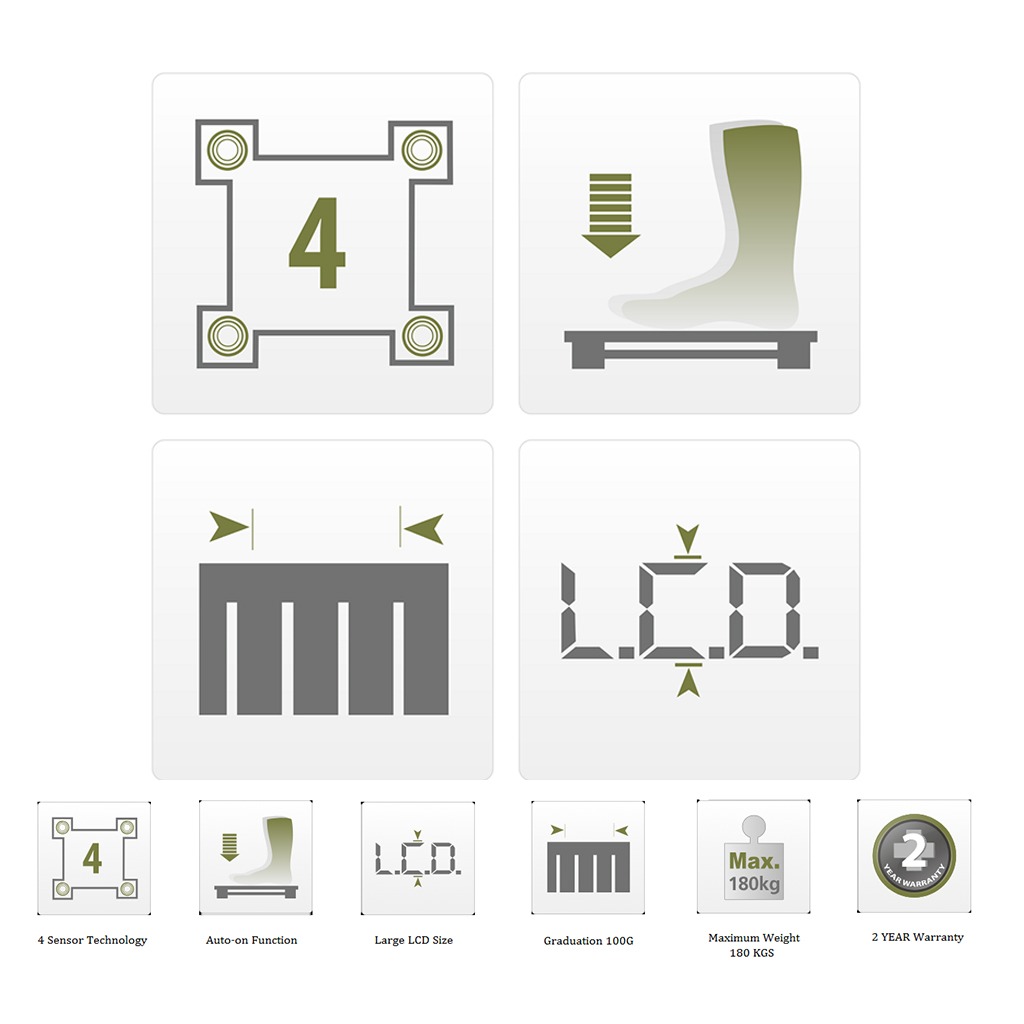 4

L.C.D.

4

L.C.D.

Max. 180kg

2 YEAR WARRANTY

4 Sensor Technology

Auto-on Function

Large LCD Size

Graduation 100G

Maximum Weight 180 KGS

2 YEAR Warranty