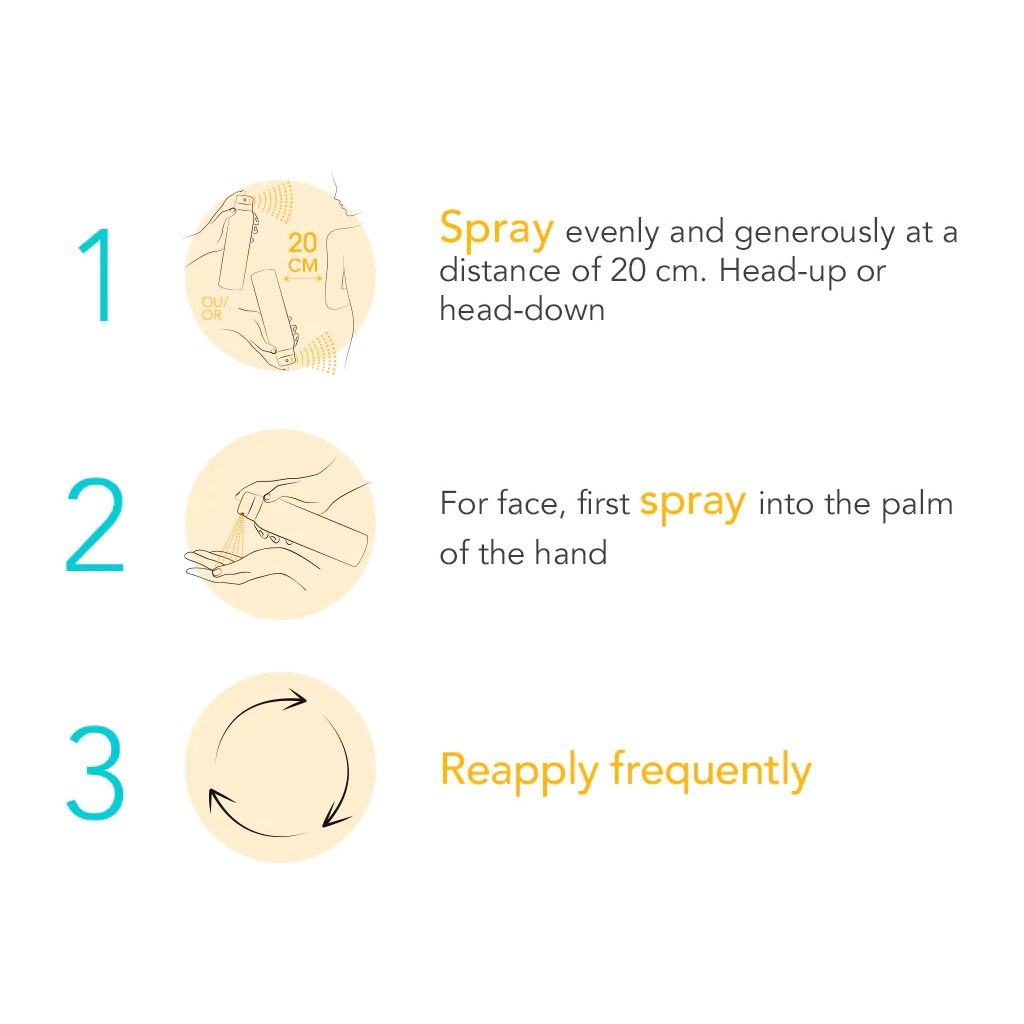 1

20 CM

OU/ OR

Spray evenly and generously at a distance of 20 cm. Head-up or head-down

2

For face, first spray into the palm of the hand

3

Reapply frequently