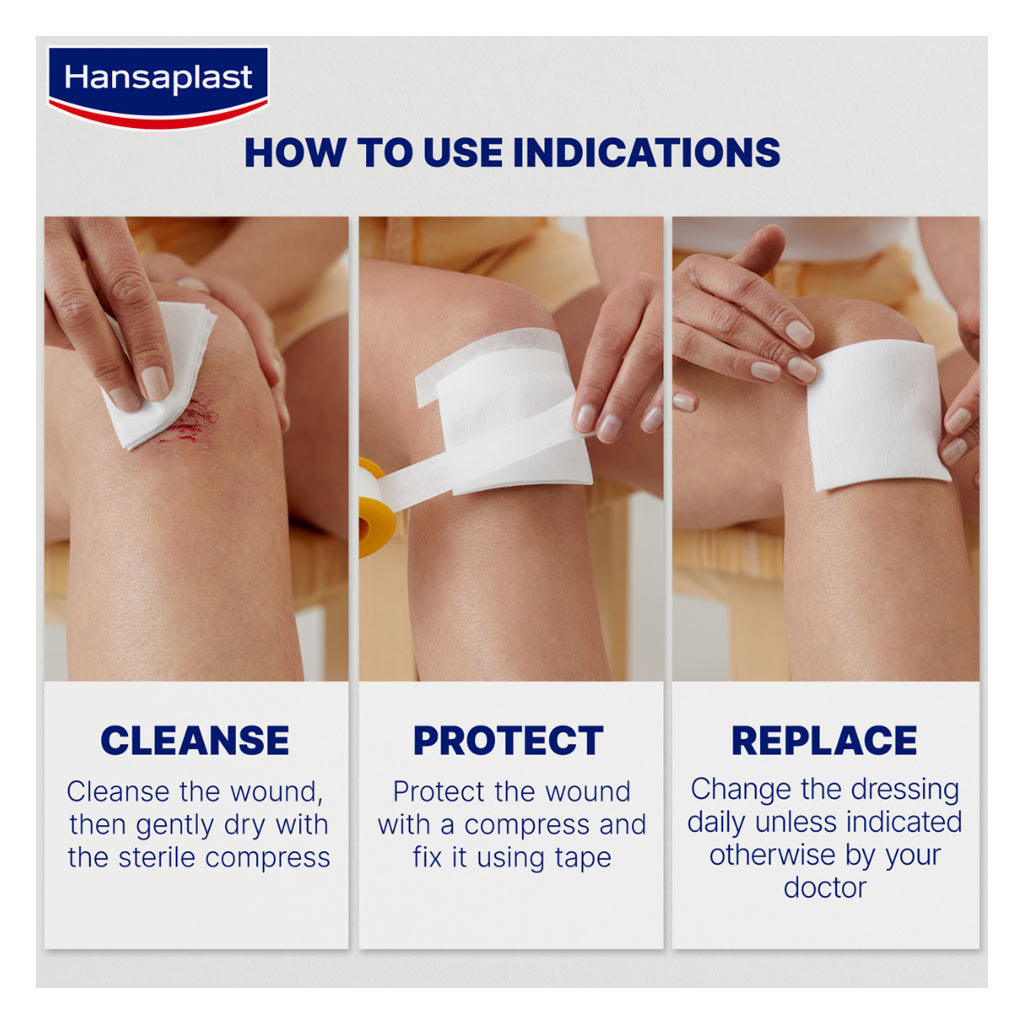 Hansaplast

HOW TO USE INDICATIONS

CLEANSE

Cleanse the wound, then gently dry with the sterile compress

PROTECT

Protect the wound with a compress and fix it using tape

REPLACE

Change the dressing daily unless indicated otherwise by your doctor