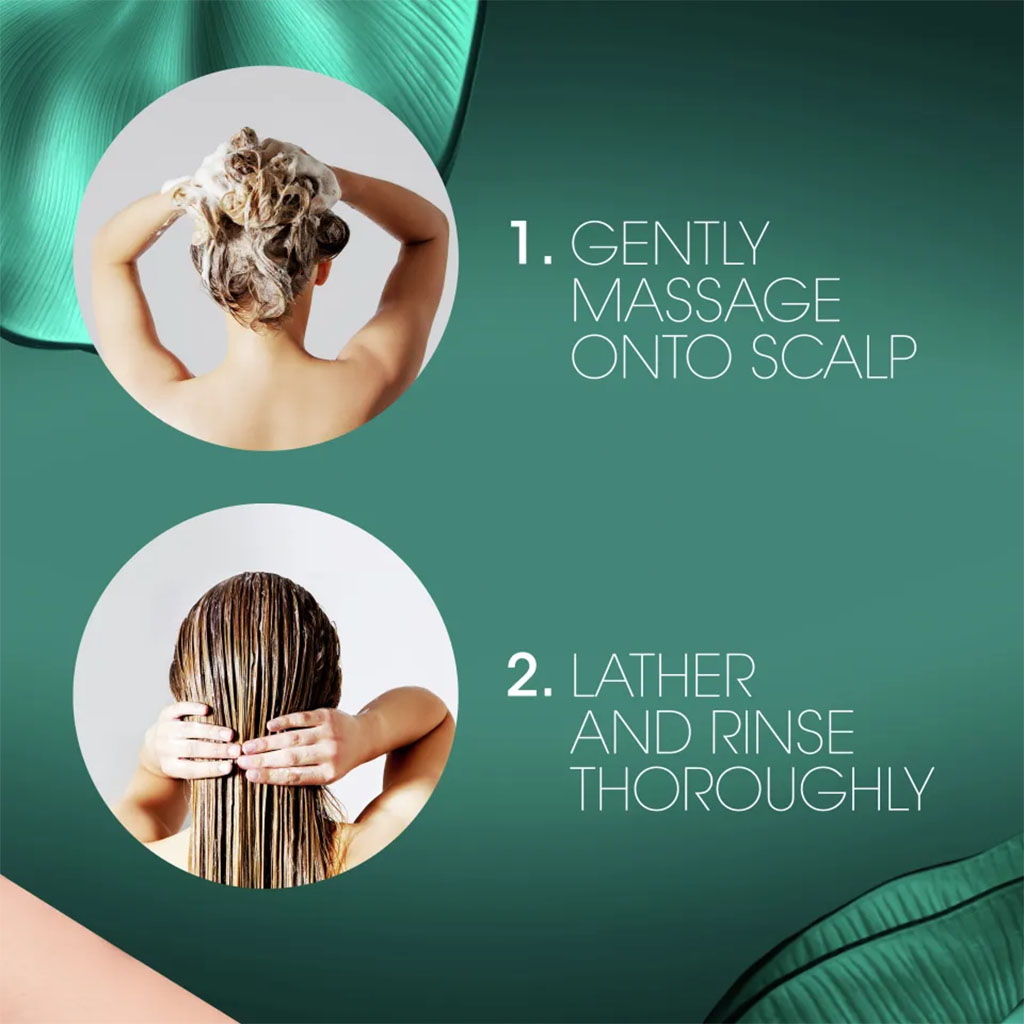 1. GENTLY MASSAGE ONTO SCALP

2. LATHER AND RINSE THOROUGHLY