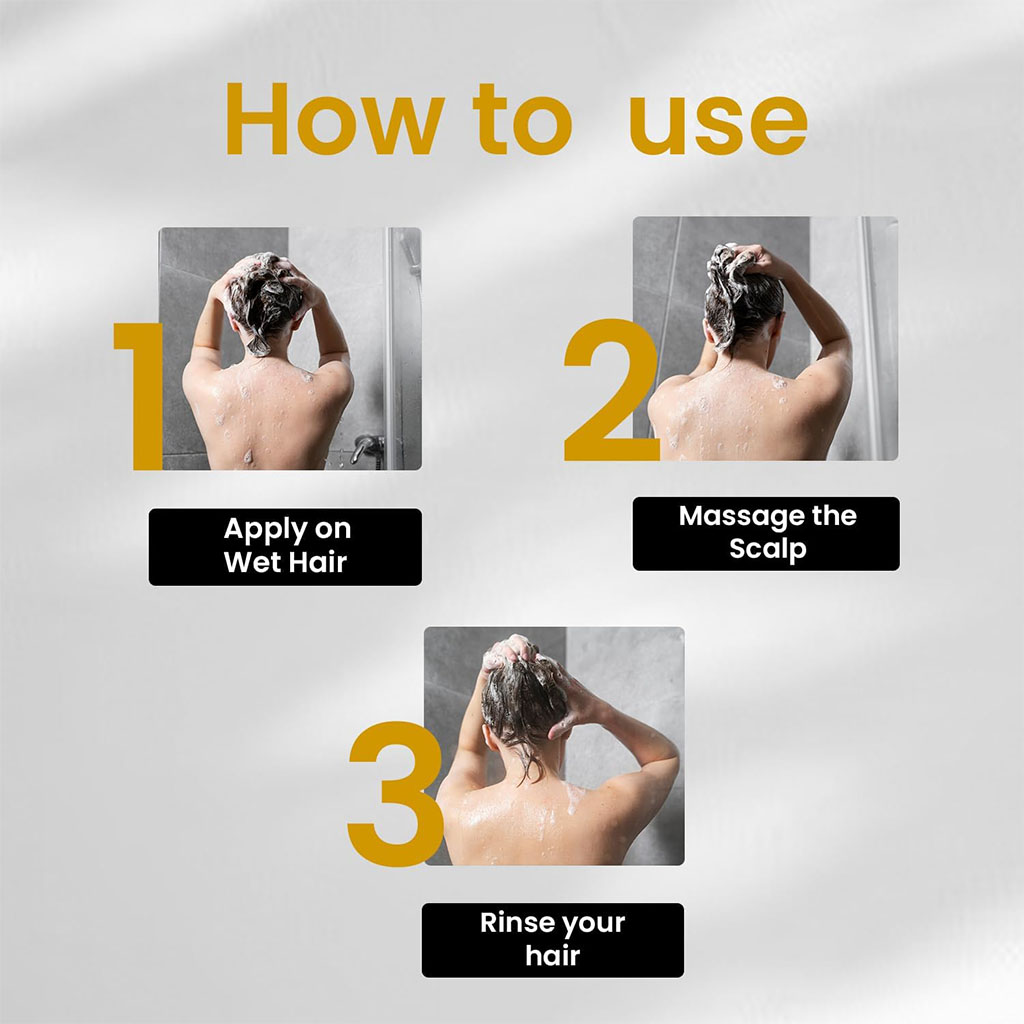 How to use

1

Apply on Wet Hair

2

Massage the Scalp

3

Rinse your hair