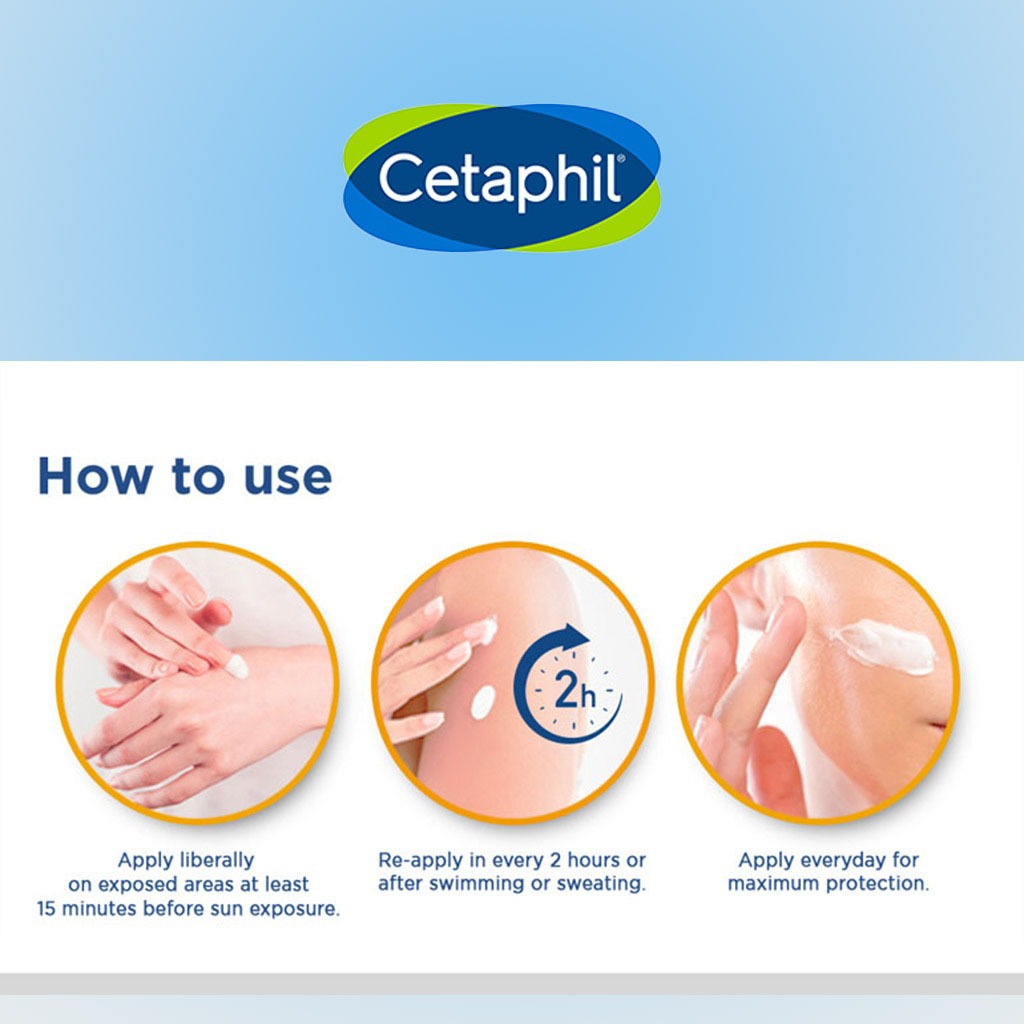 Cetaphil®

How to use

2h

Apply liberally on exposed areas at least 15 minutes before sun exposure.

Re-apply in every 2 hours or after swimming or sweating.

Apply everyday for maximum protection.