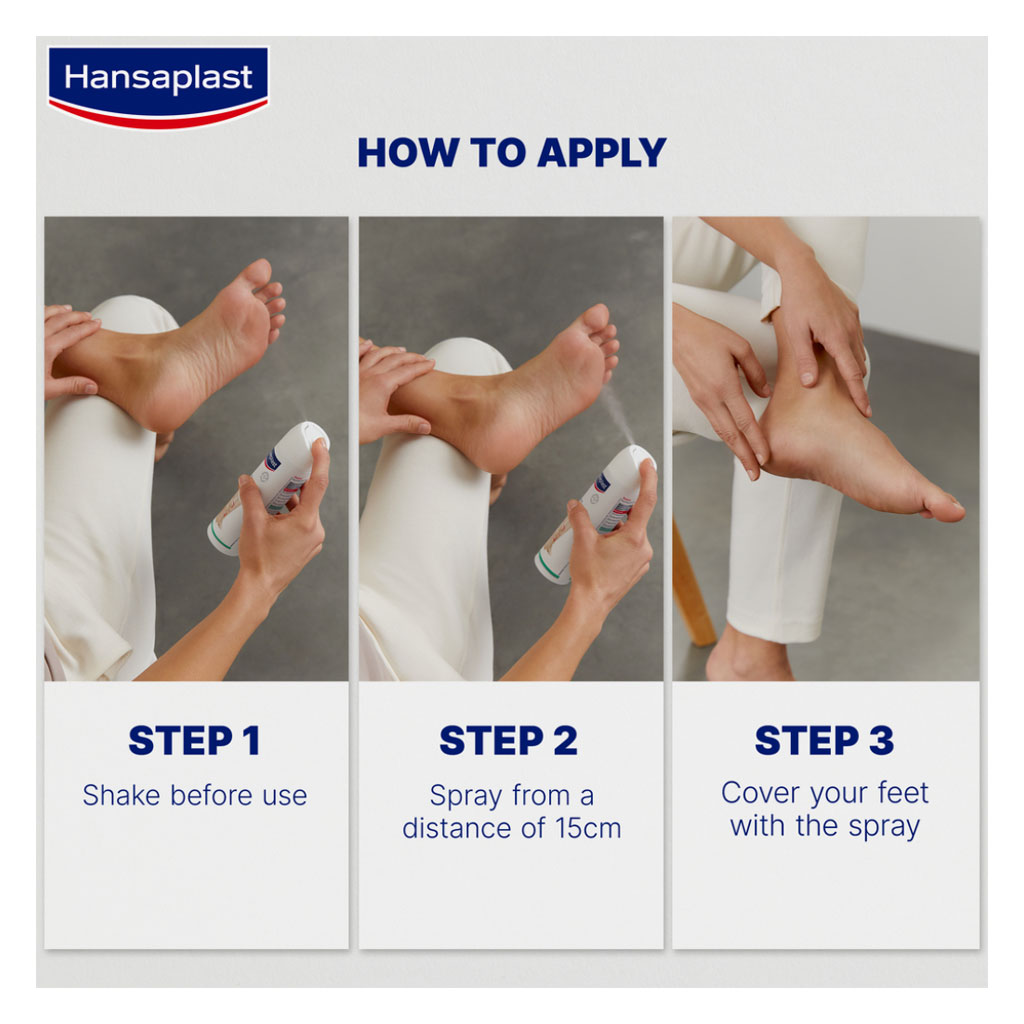 Hansaplast

HOW TO APPLY

STEP 1
Shake before use

STEP 2
Spray from a distance of 15cm

STEP 3
Cover your feet with the spray