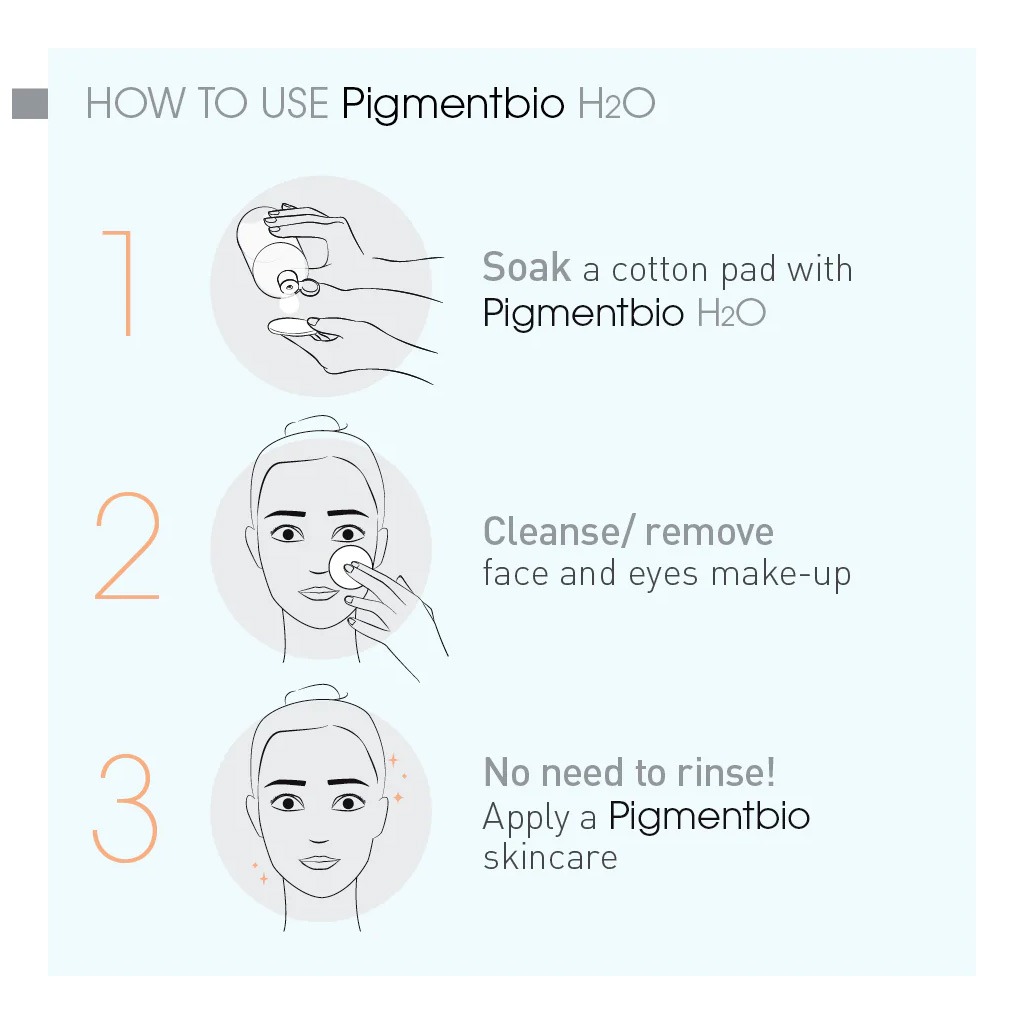 HOW TO USE Pigmentbio $H_2O$

1

Soak a cotton pad with Pigmentbio $H_2O$

2

Cleanse/ remove face and eyes make-up

3

No need to rinse! Apply a Pigmentbio skincare