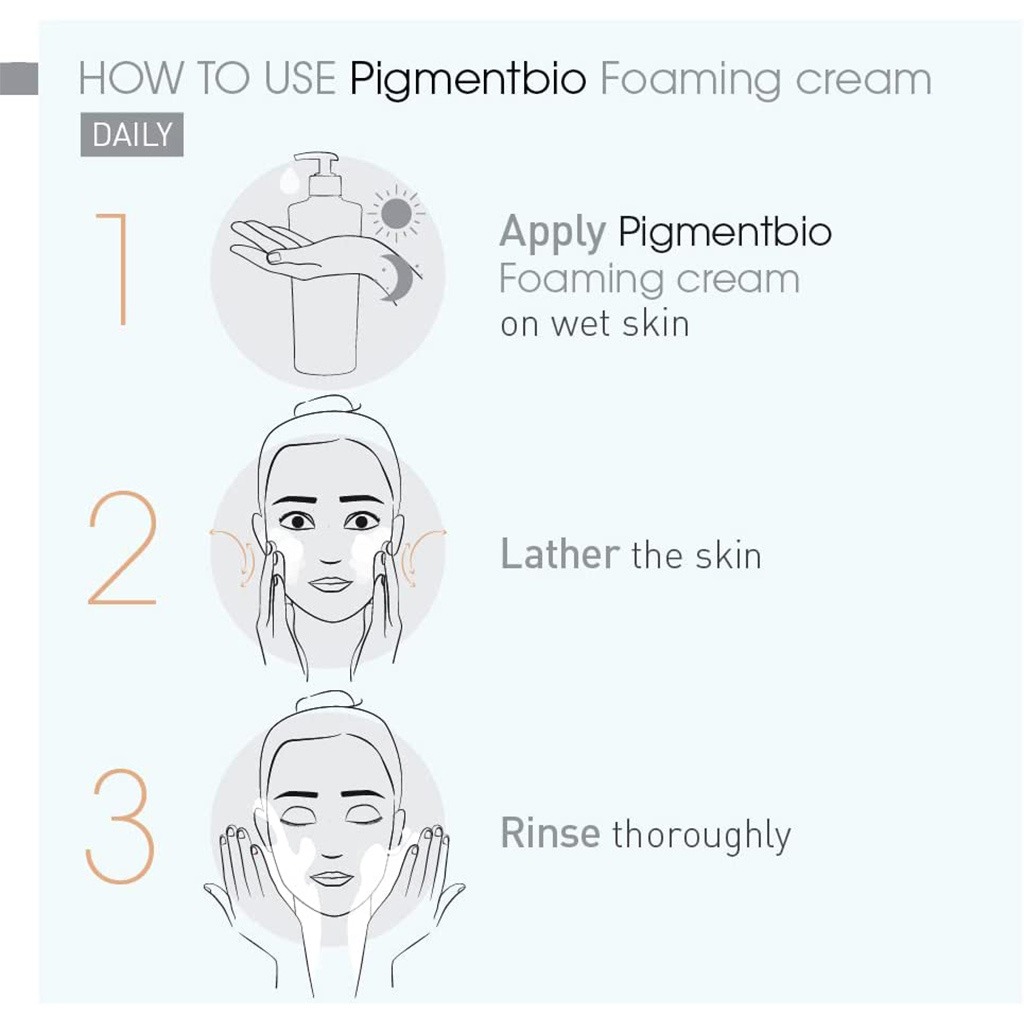 HOW TO USE Pigmentbio Foaming cream

DAILY

1

Apply Pigmentbio Foaming cream on wet skin

2

Lather the skin

3

Rinse thoroughly