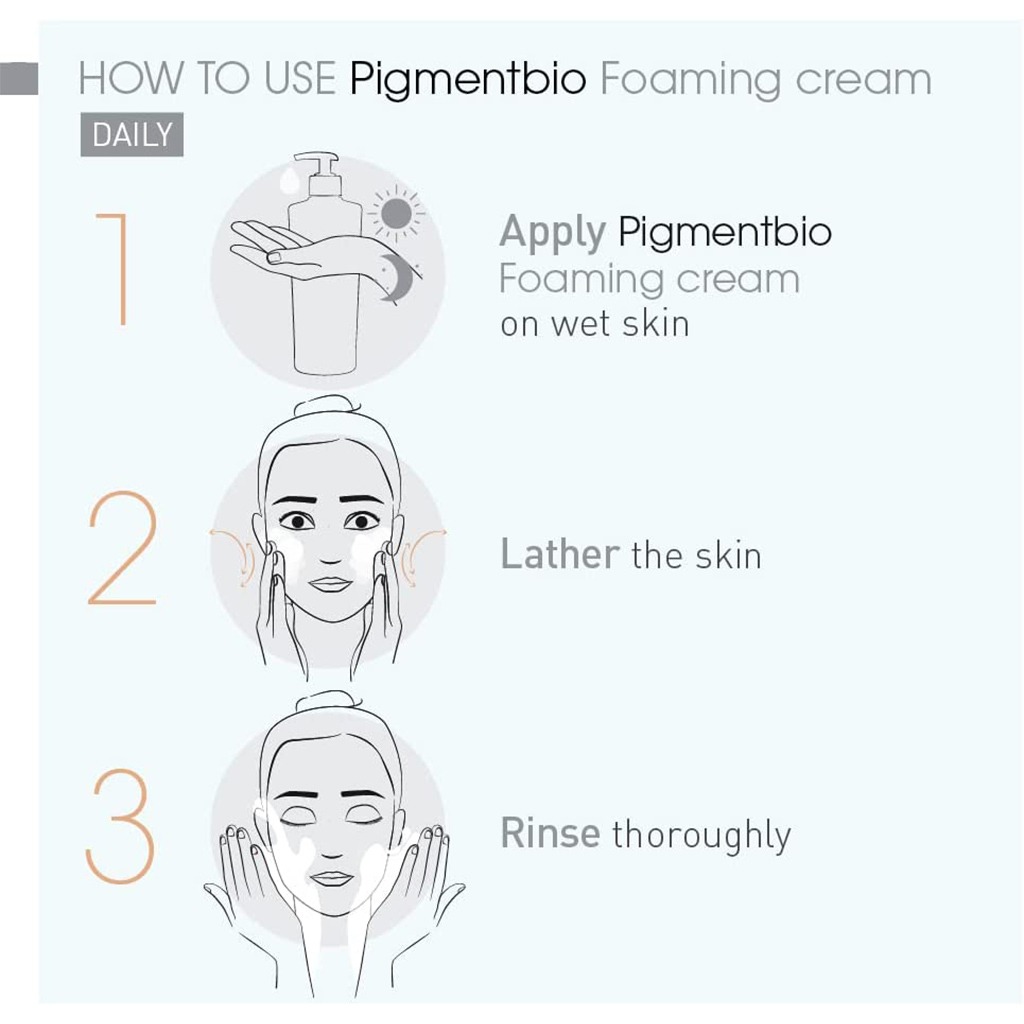 HOW TO USE Pigmentbio Foaming cream

DAILY

1

Apply Pigmentbio Foaming cream on wet skin

2

Lather the skin

3

Rinse thoroughly