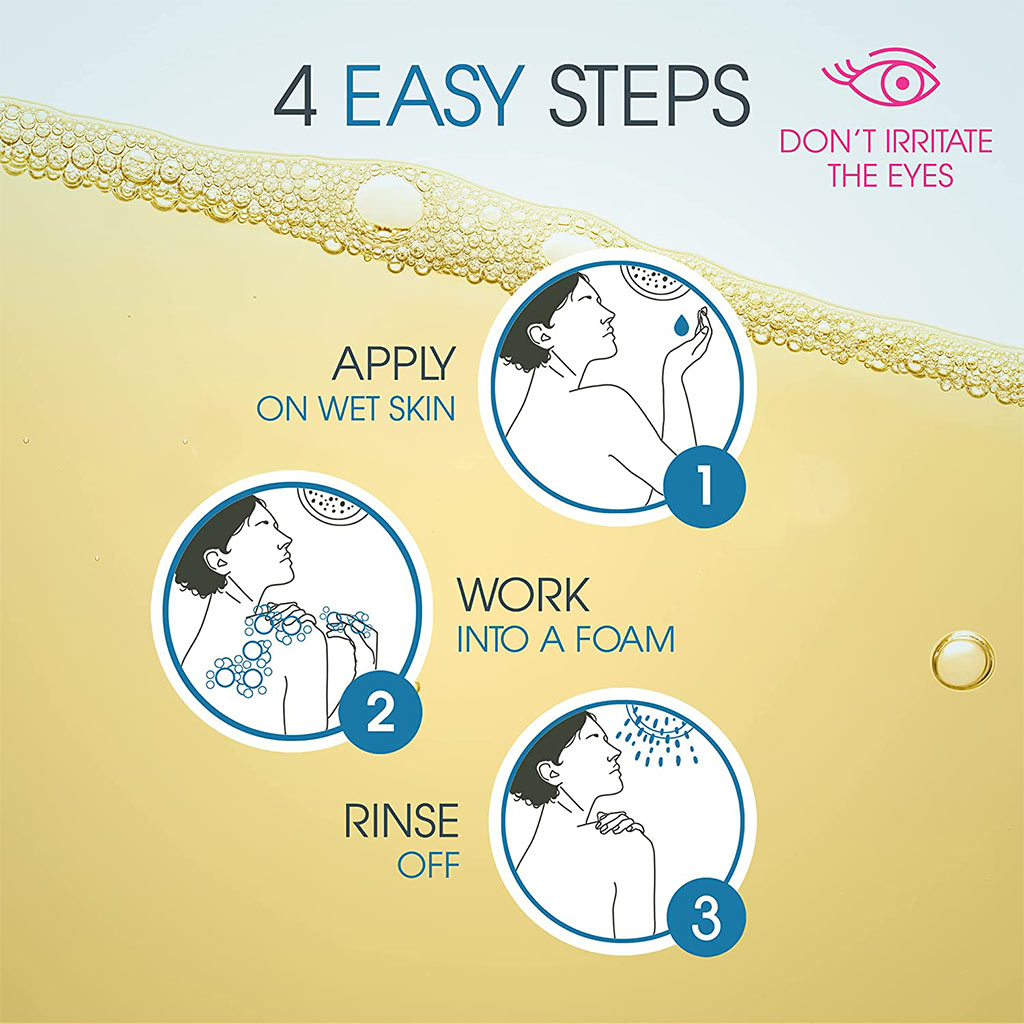 4 EASY STEPS

DON'T IRRITATE THE EYES

APPLY
ON WET SKIN

1

2

WORK
INTO A FOAM

RINSE
OFF

3