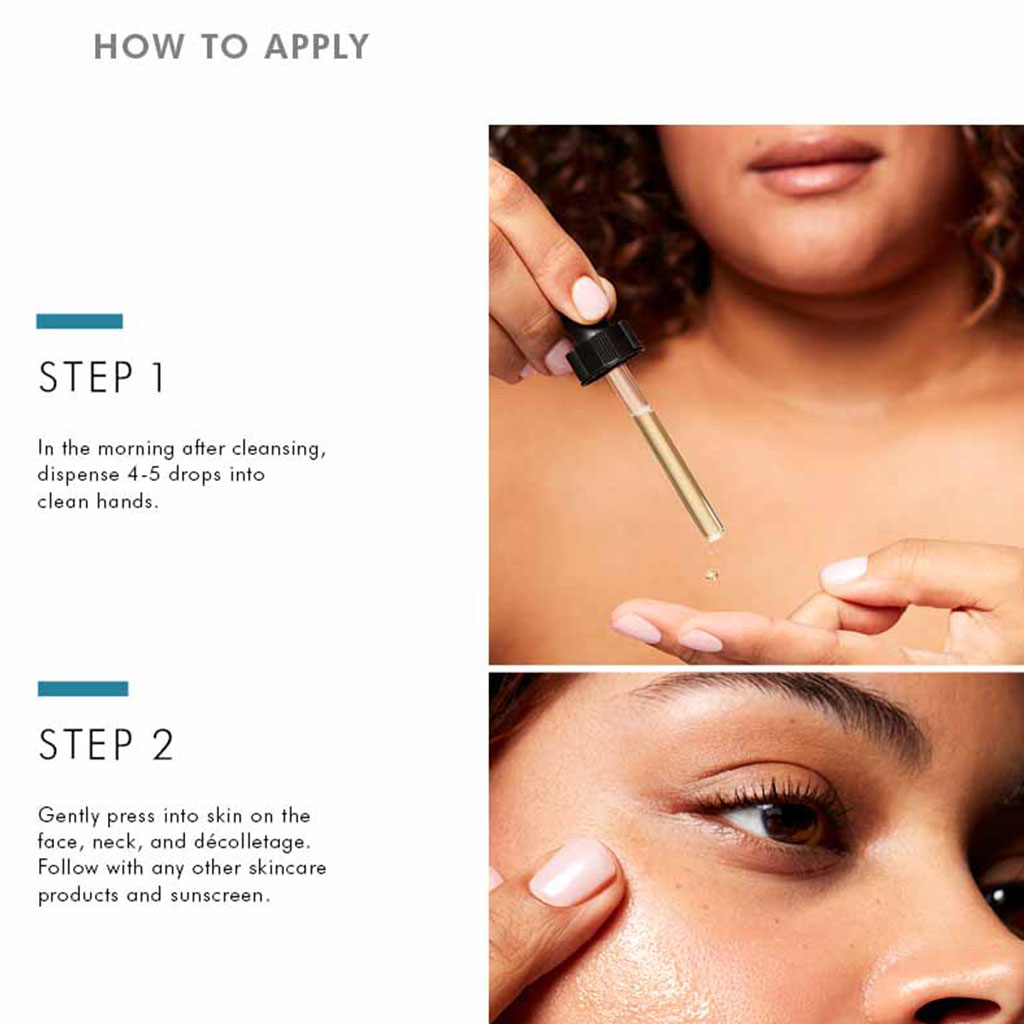 HOW TO APPLY

STEP 1

In the morning after cleansing, dispense 4-5 drops into clean hands.

STEP 2

Gently press into skin on the face, neck, and décolletage. Follow with any other skincare products and sunscreen.