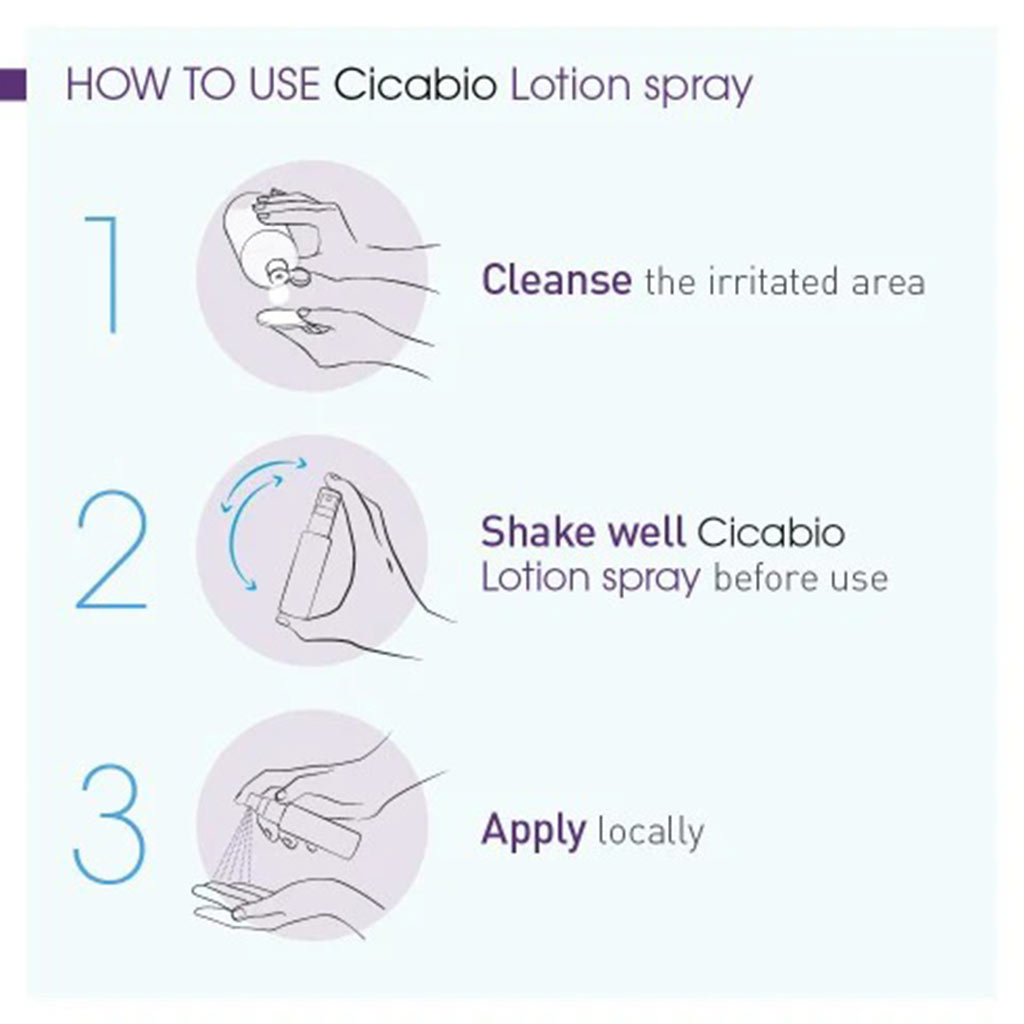 HOW TO USE Cicabio Lotion spray

1

Cleanse the irritated area

2

Shake well Cicabio Lotion spray before use

3

Apply locally