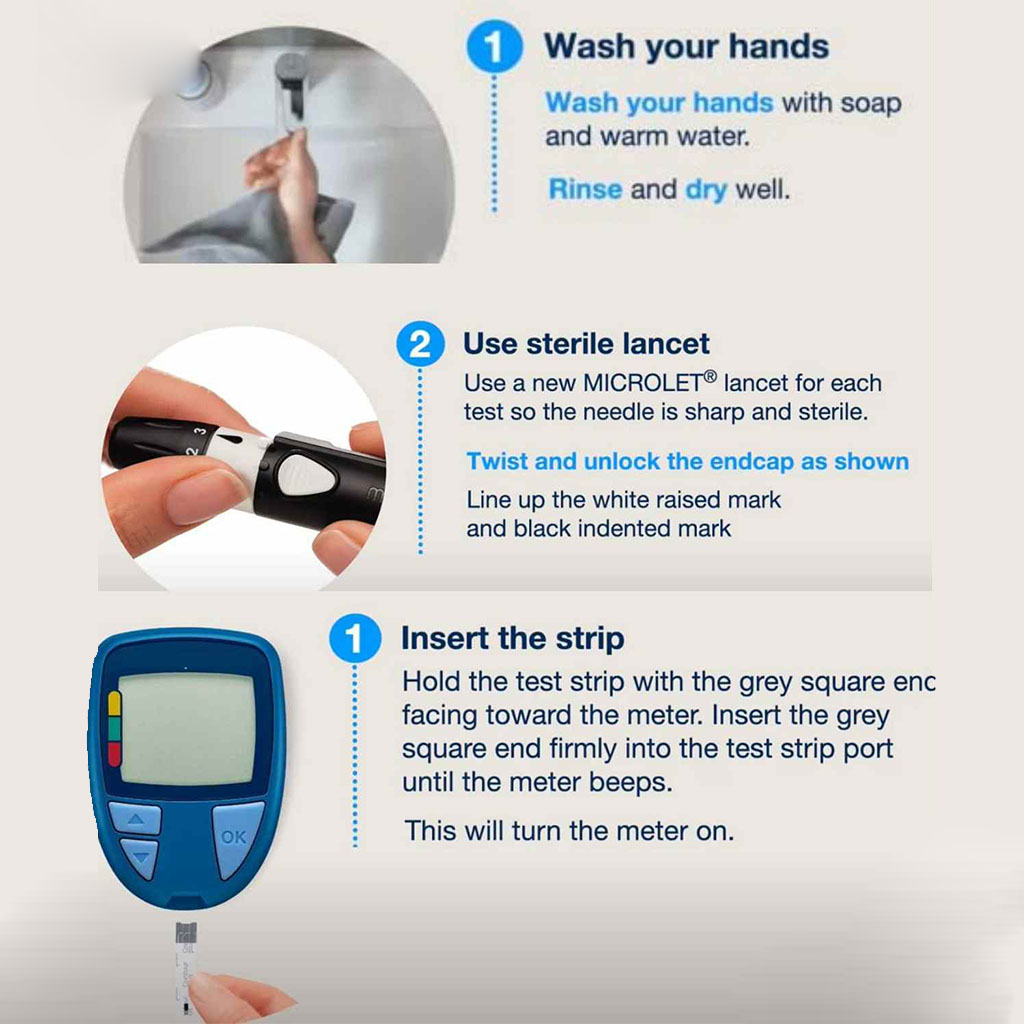 1 Wash your hands

Wash your hands with soap and warm water.

Rinse and dry well.

2 Use sterile lancet

Use a new MICROLET® lancet for each test so the needle is sharp and sterile.

Twist and unlock the endcap as shown

Line up the white raised mark and black indented mark

2 3

1 Insert the strip

Hold the test strip with the grey square enc facing toward the meter. Insert the grey square end firmly into the test strip port until the meter beeps.

This will turn the meter on.

OK