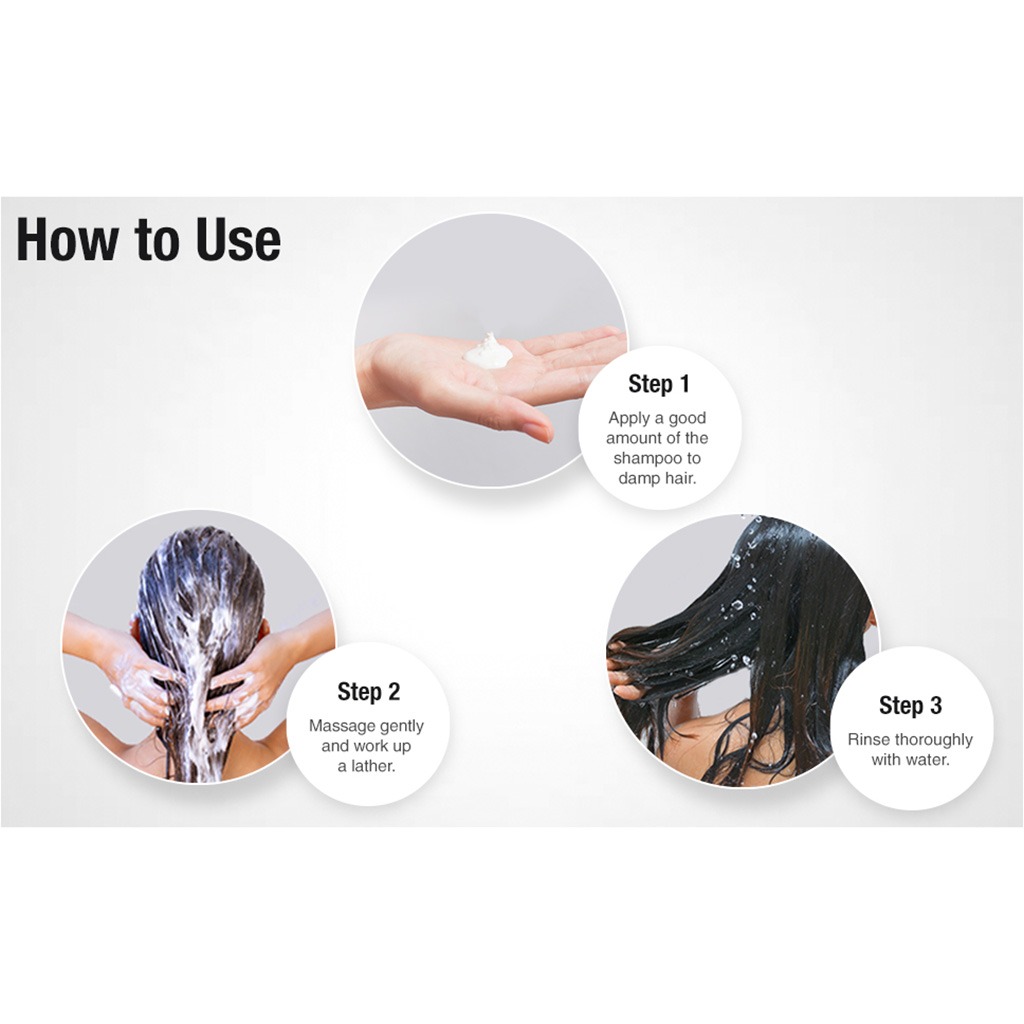 How to Use

Step 1

Apply a good amount of the shampoo to damp hair.

Step 2

Massage gently and work up a lather.

Step 3

Rinse thoroughly with water.