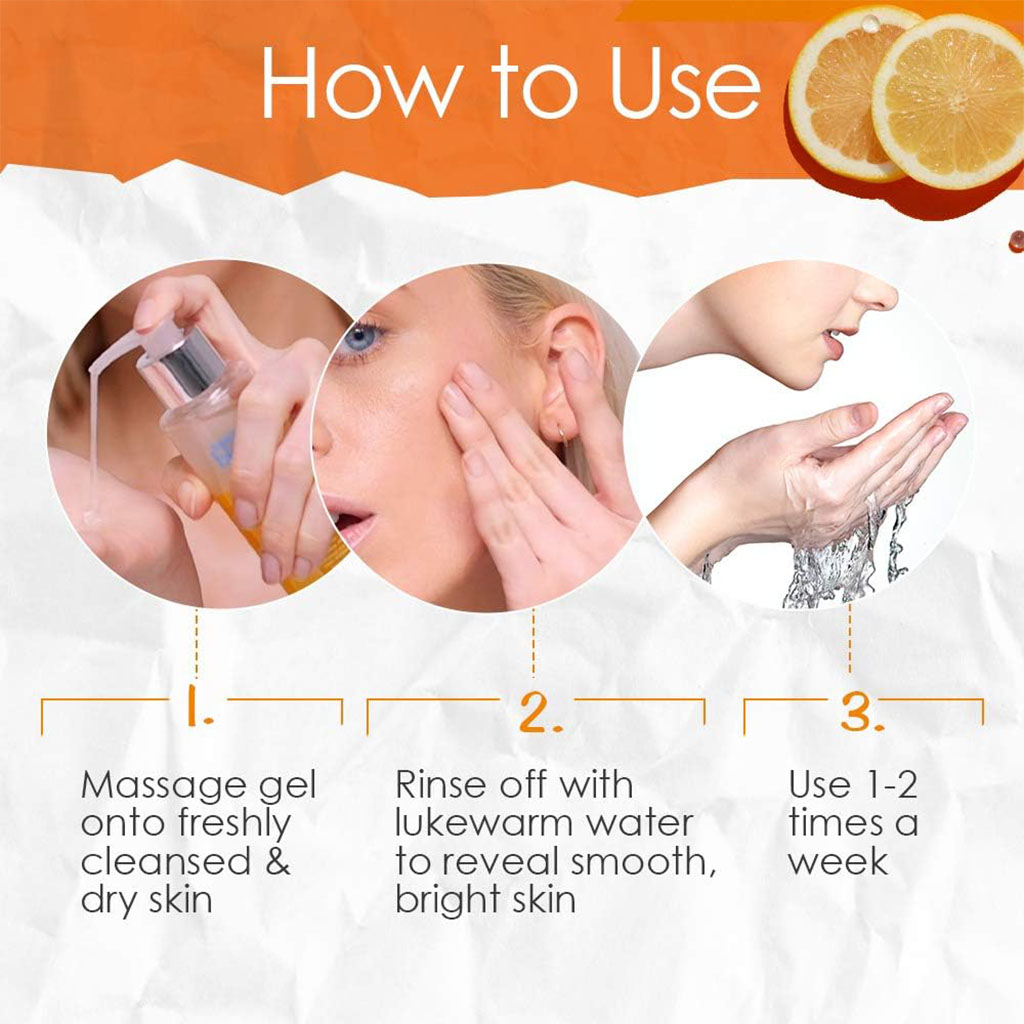 How to Use

1.

Massage gel onto freshly cleansed & dry skin

2.

Rinse off with lukewarm water to reveal smooth, bright skin

3.

Use 1-2 times a week