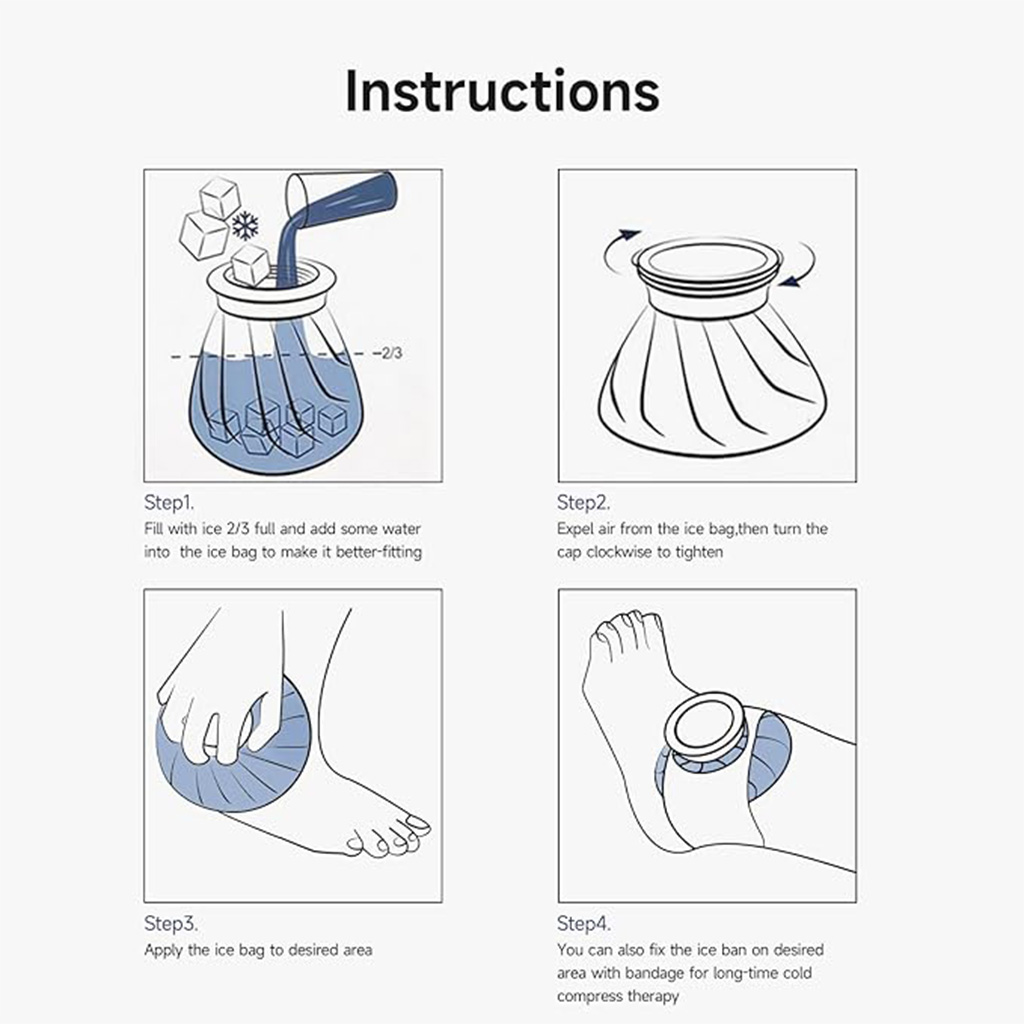 Instructions

2/3

Step1.
Fill with ice 2/3 full and add some water into the ice bag to make it better-fitting

Step2.
Expel air from the ice bag,then turn the cap clockwise to tighten

Step3.
Apply the ice bag to desired area

Step4.
You can also fix the ice ban on desired area with bandage for long-time cold compress therapy