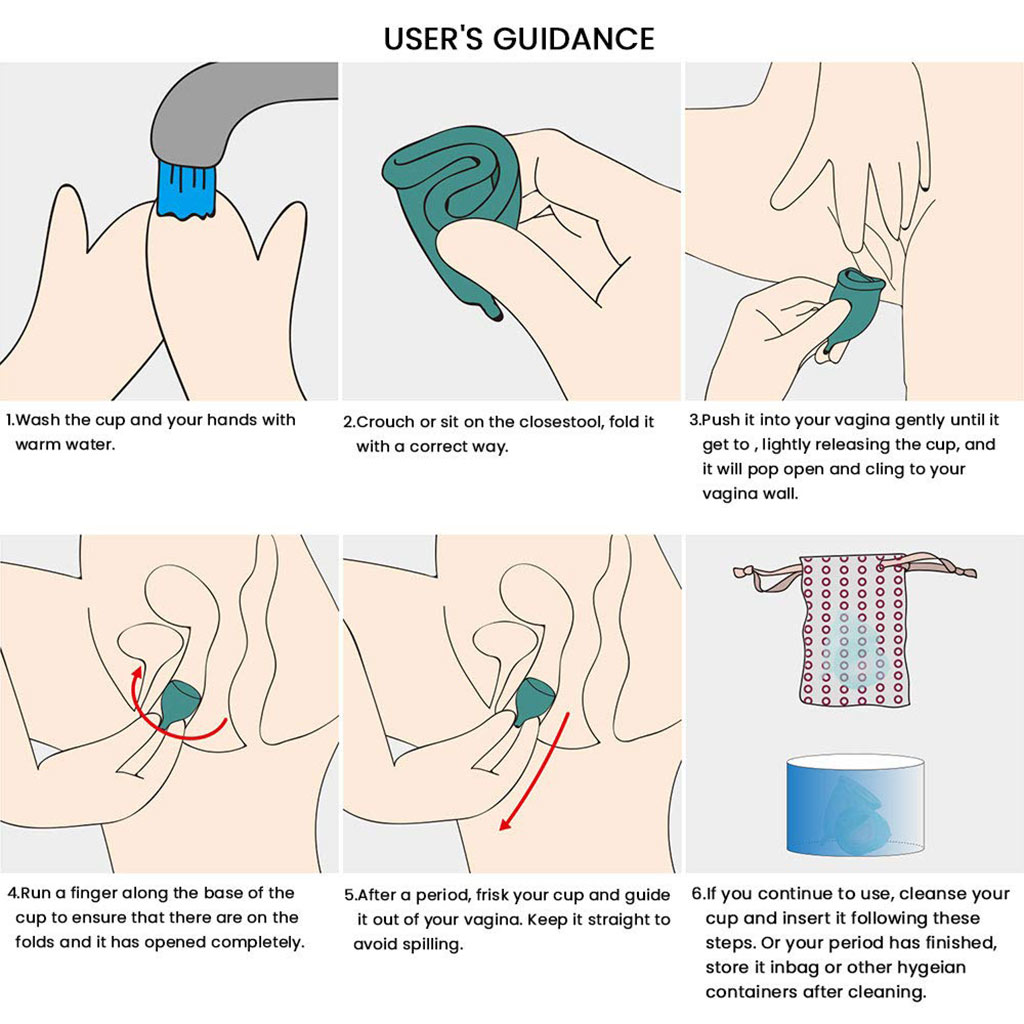 USER'S GUIDANCE

1.Wash the cup and your hands with warm water.

2.Crouch or sit on the closestool, fold it with a correct way.

3.Push it into your vagina gently until it get to , lightly releasing the cup, and it will pop open and cling to your vagina wall.

4.Run a finger along the base of the cup to ensure that there are on the folds and it has opened completely.

5.After a period, frisk your cup and guide it out of your vagina. Keep it straight to avoid spilling.

6.If you continue to use, cleanse your cup and insert it following these steps. Or your period has finished, store it inbag or other hygeian containers after cleaning.