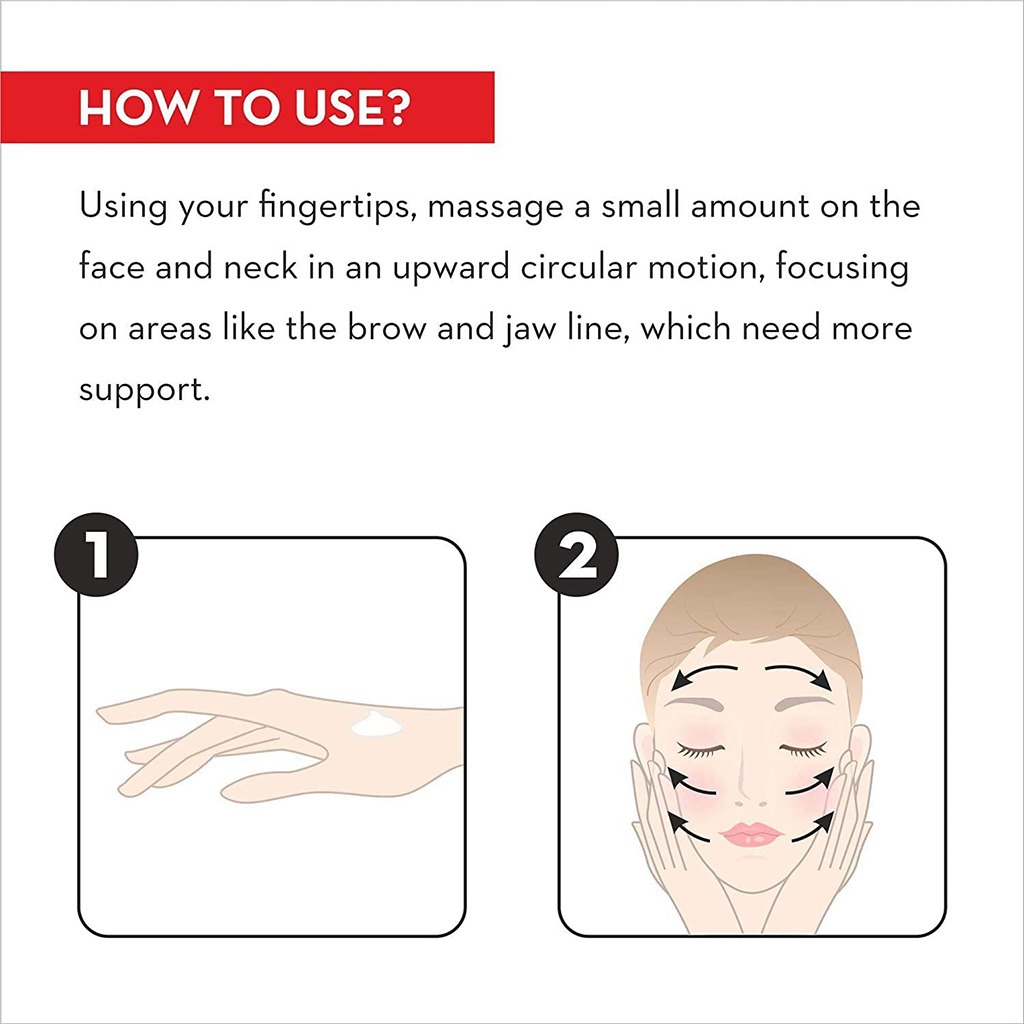 HOW TO USE?

Using your fingertips, massage a small amount on the face and neck in an upward circular motion, focusing on areas like the brow and jaw line, which need more support.

1

2