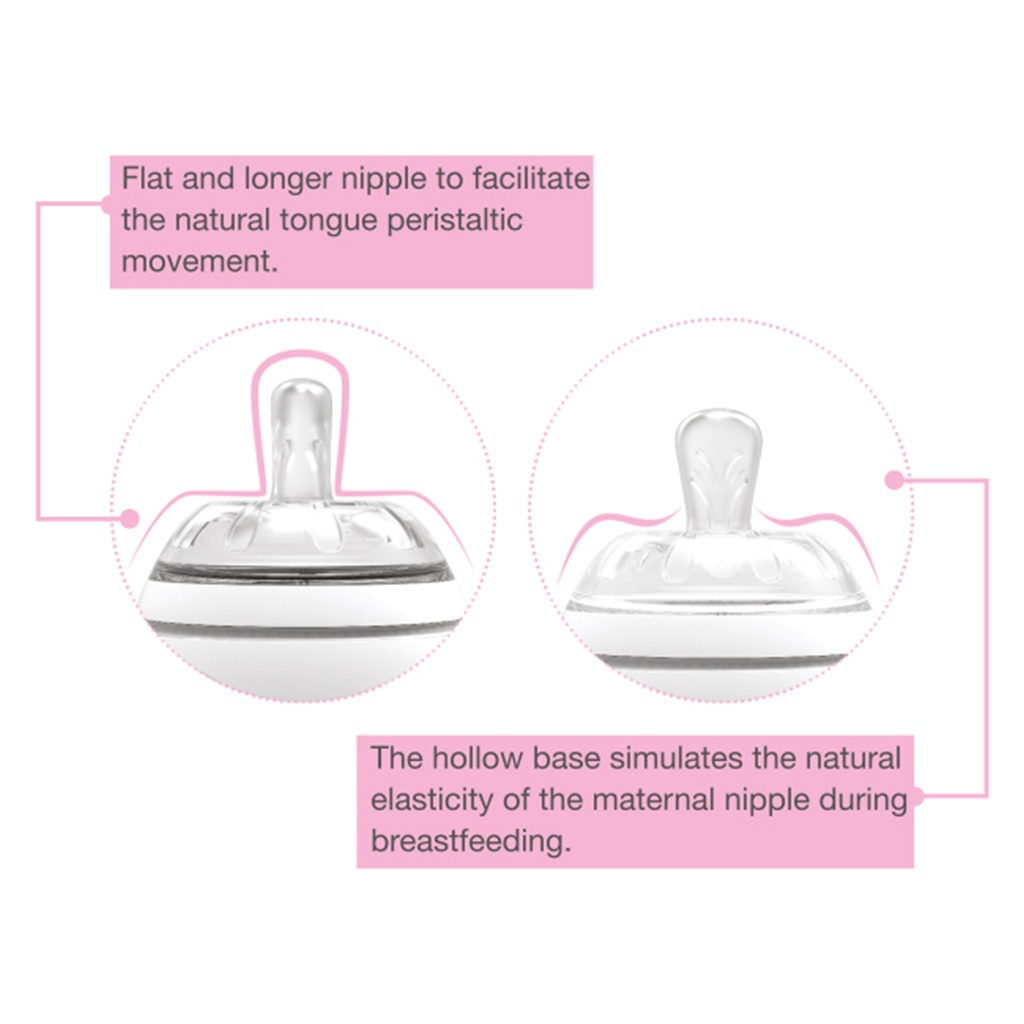 Flat and longer nipple to facilitate the natural tongue peristaltic movement.

The hollow base simulates the natural elasticity of the maternal nipple during breastfeeding.