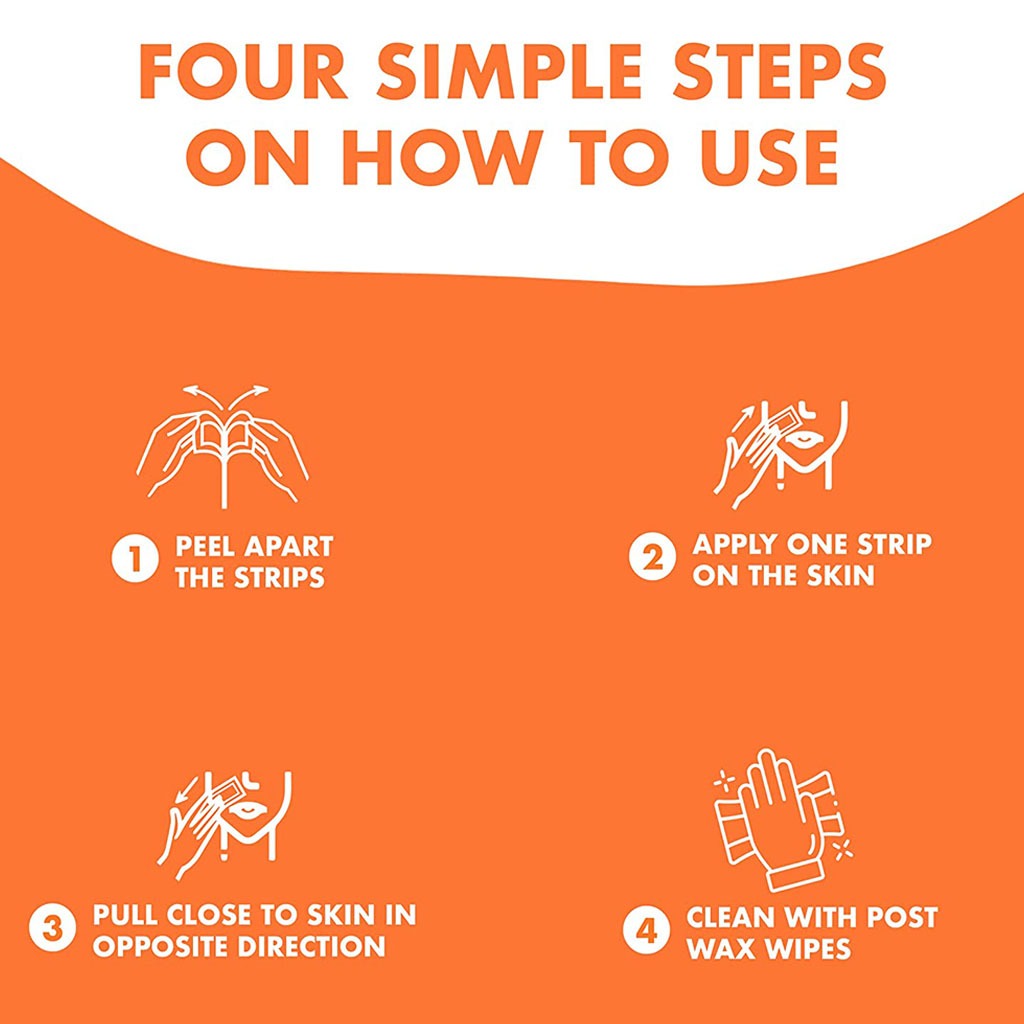 FOUR SIMPLE STEPS ON HOW TO USE

1 PEEL APART THE STRIPS

2 APPLY ONE STRIP ON THE SKIN

3 PULL CLOSE TO SKIN IN OPPOSITE DIRECTION

4 CLEAN WITH POST WAX WIPES