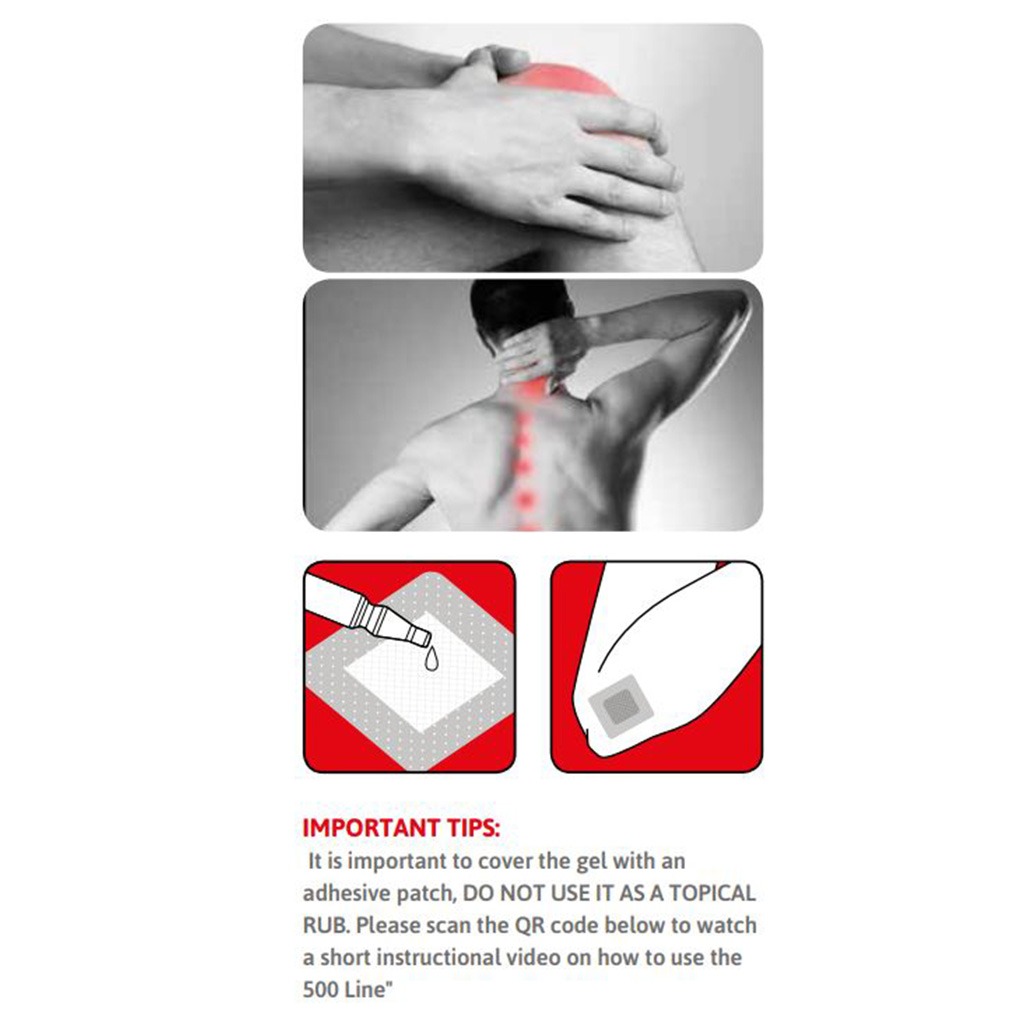 IMPORTANT TIPS:
It is important to cover the gel with an adhesive patch, DO NOT USE IT AS A TOPICAL RUB. Please scan the QR code below to watch a short instructional video on how to use the 500 Line"