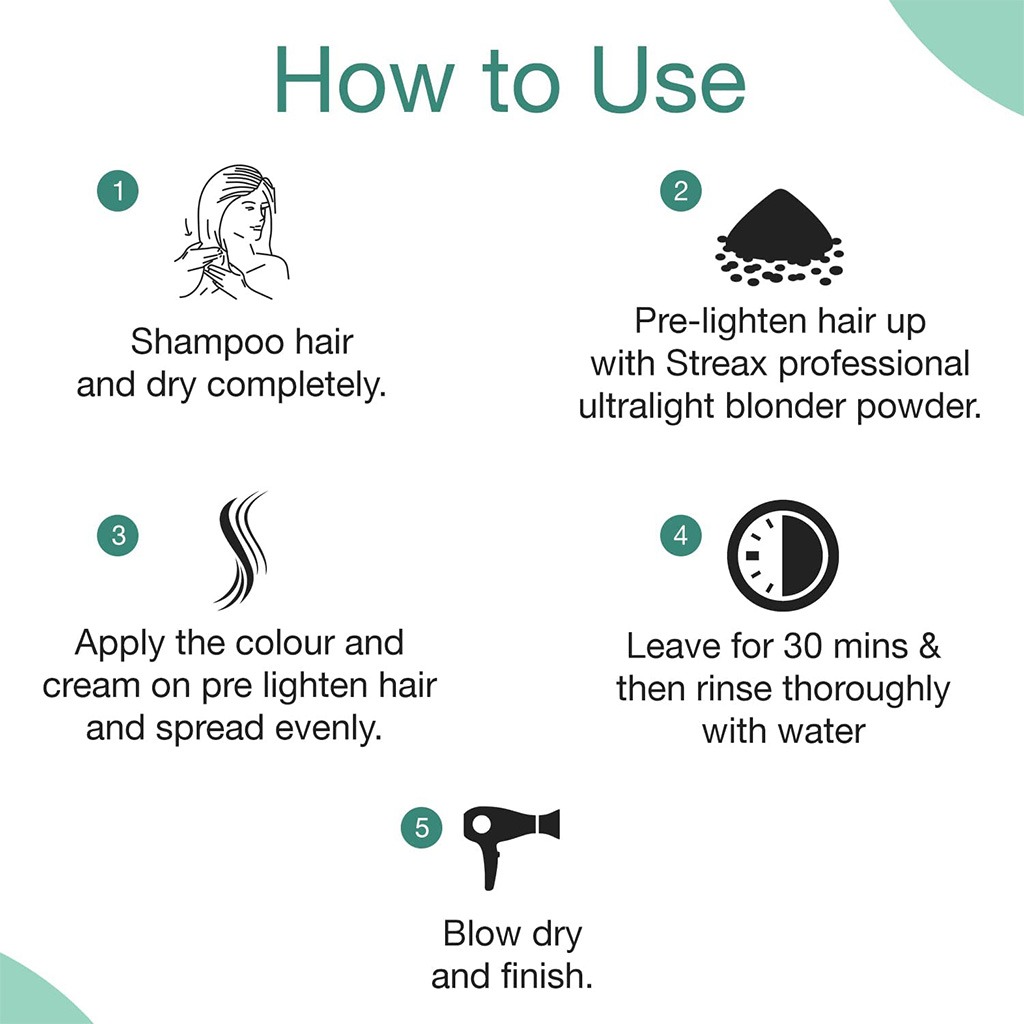 How to Use

1

Shampoo hair and dry completely.

2

Pre-lighten hair up with Streax professional ultralight blonder powder.

3

Apply the colour and cream on pre lighten hair and spread evenly.

4

Leave for 30 mins & then rinse thoroughly with water

5

Blow dry and finish.