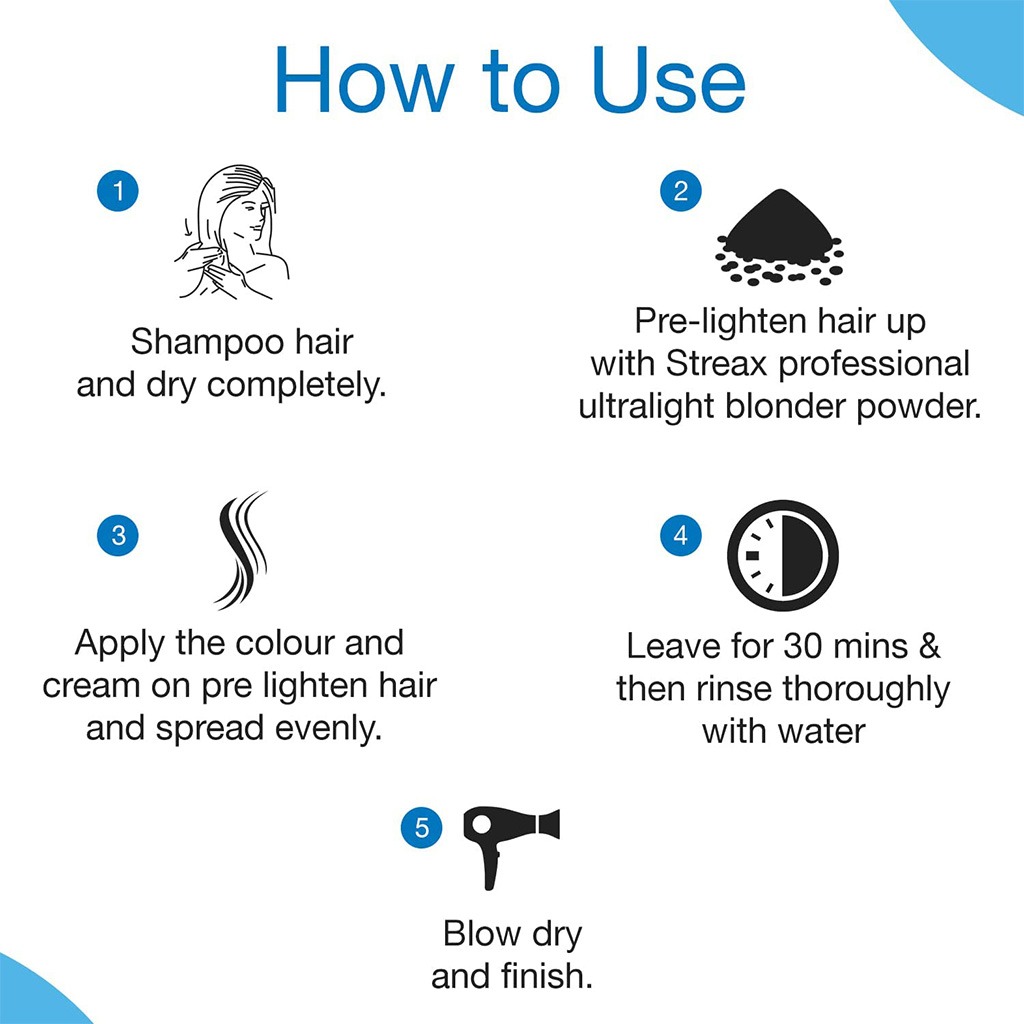 How to Use

1

Shampoo hair and dry completely.

2

Pre-lighten hair up with Streax professional ultralight blonder powder.

3

Apply the colour and cream on pre lighten hair and spread evenly.

4

Leave for 30 mins & then rinse thoroughly with water

5

Blow dry and finish.