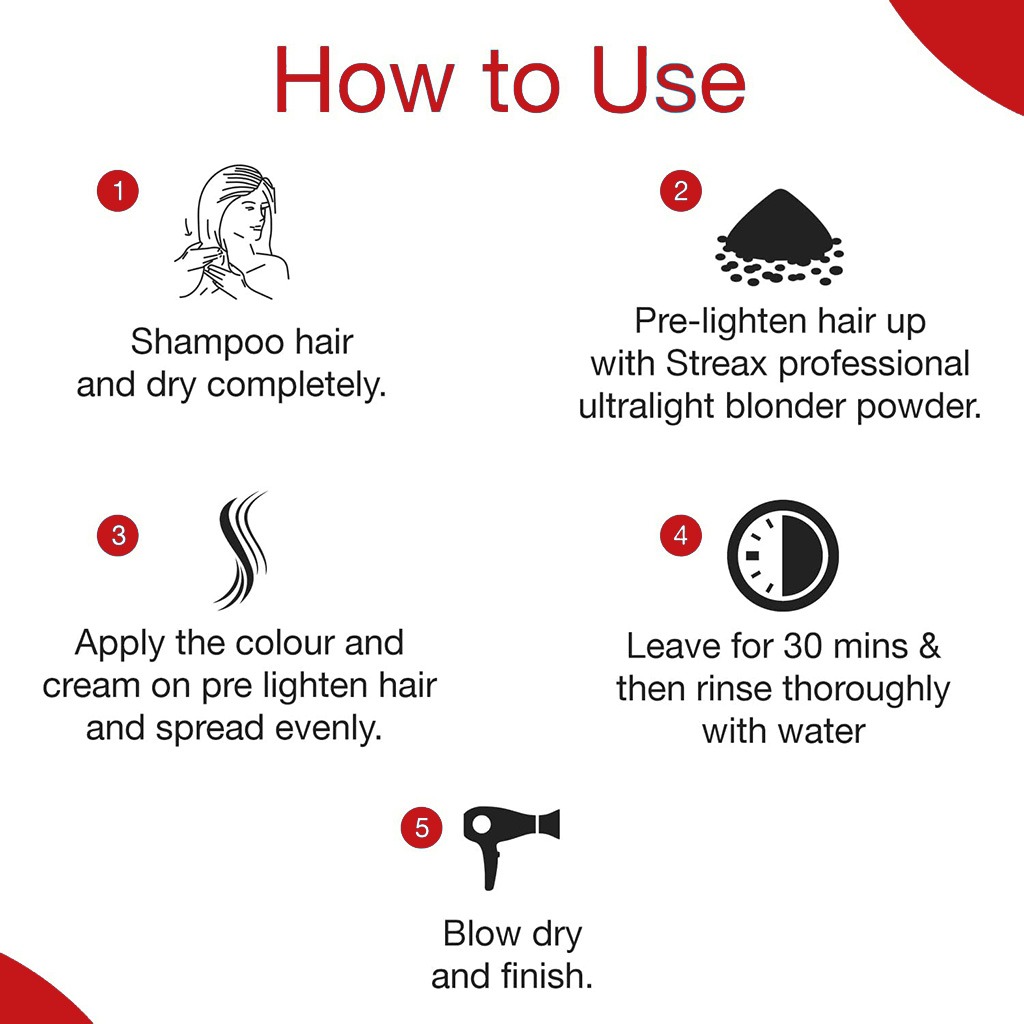 How to Use

1

Shampoo hair and dry completely.

2

Pre-lighten hair up with Streax professional ultralight blonder powder.

3

Apply the colour and cream on pre lighten hair and spread evenly.

4

Leave for 30 mins & then rinse thoroughly with water

5

Blow dry and finish.