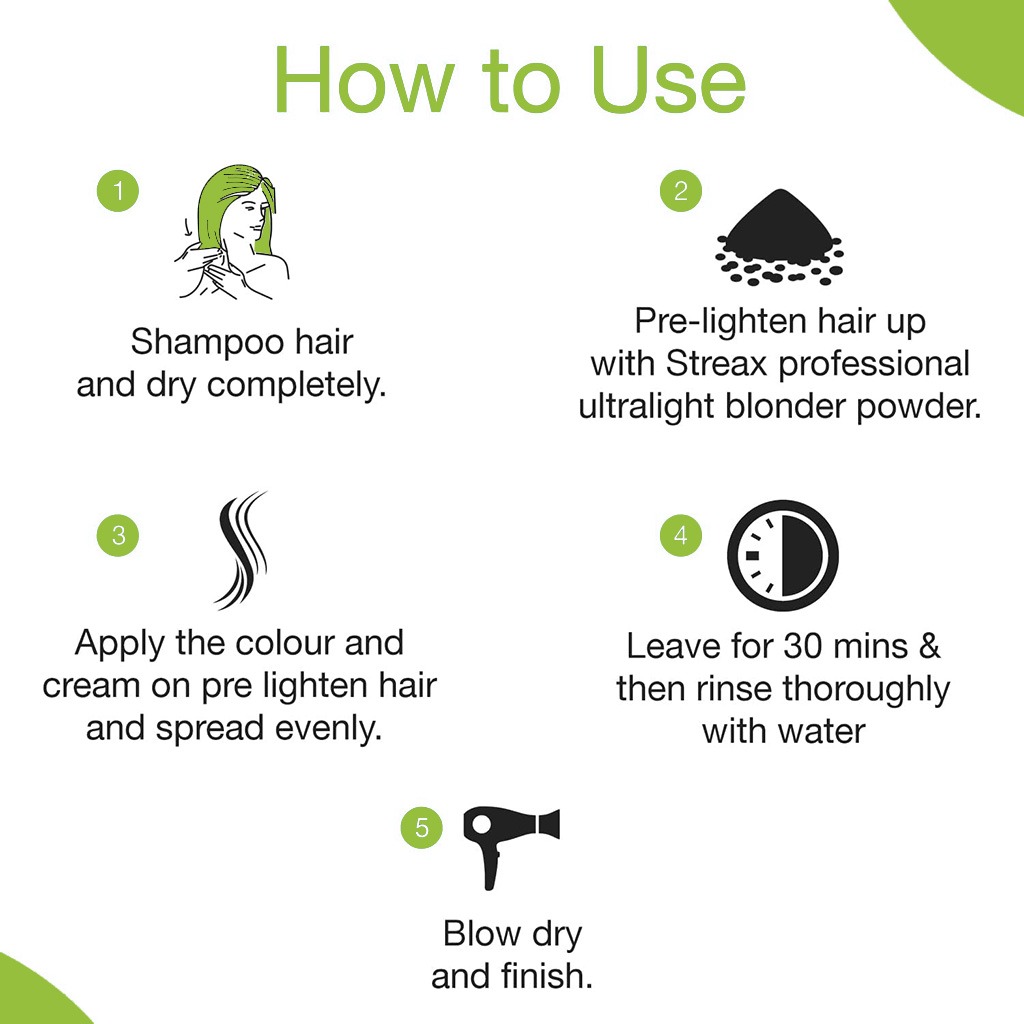 How to Use

1

Shampoo hair and dry completely.

2

Pre-lighten hair up with Streax professional ultralight blonder powder.

3

Apply the colour and cream on pre lighten hair and spread evenly.

4

Leave for 30 mins & then rinse thoroughly with water

5

Blow dry and finish.