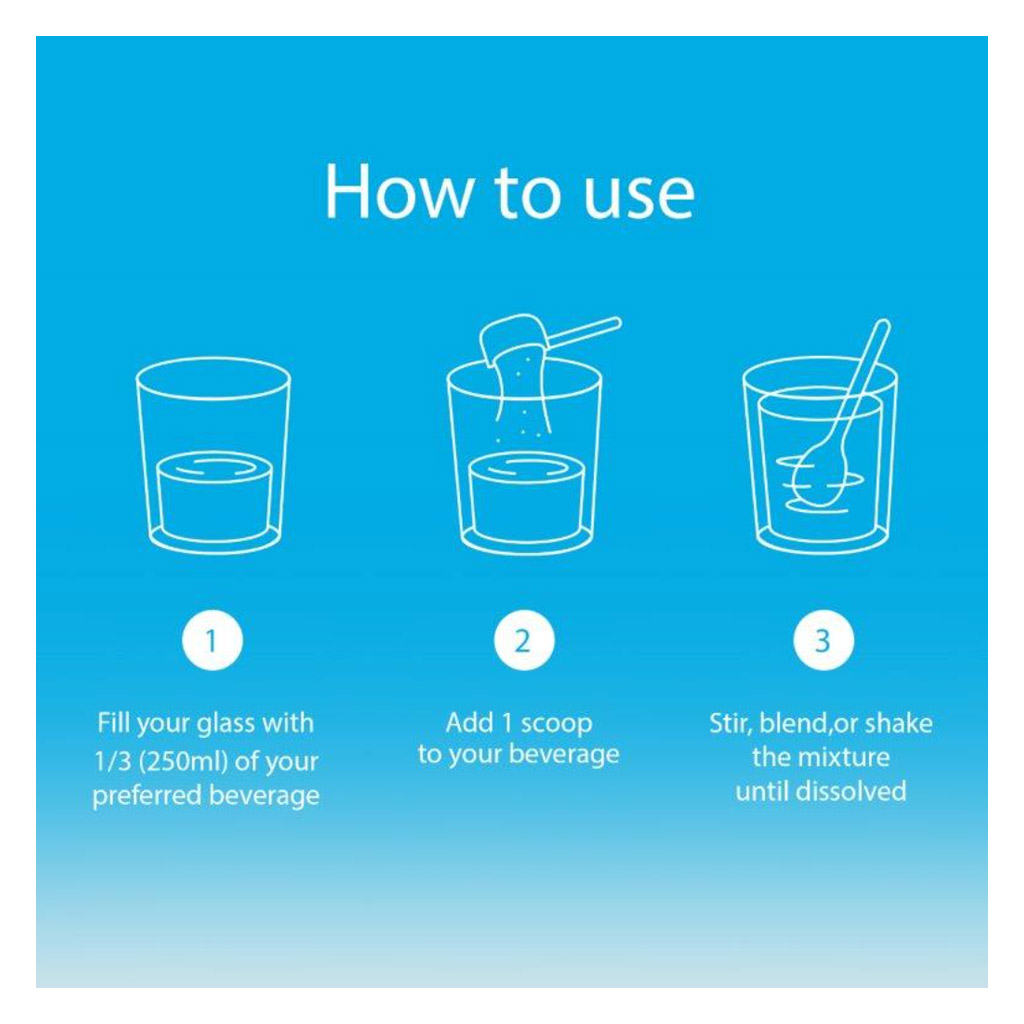 How to use

1

Fill your glass with 1/3 (250ml) of your preferred beverage

2

Add 1 scoop to your beverage

3

Stir, blend,or shake the mixture until dissolved