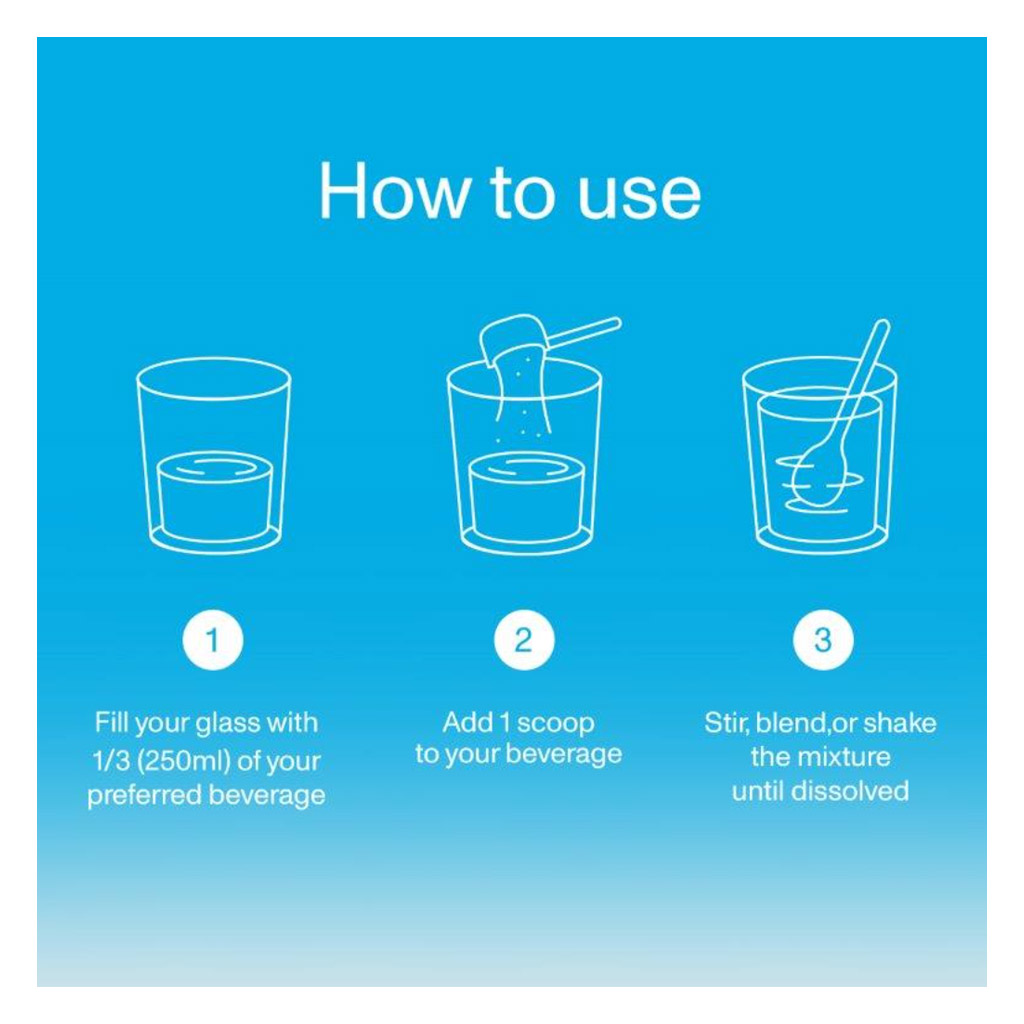 How to use

1

Fill your glass with 1/3 (250ml) of your preferred beverage

2

Add 1 scoop to your beverage

3

Stir, blend,or shake the mixture until dissolved