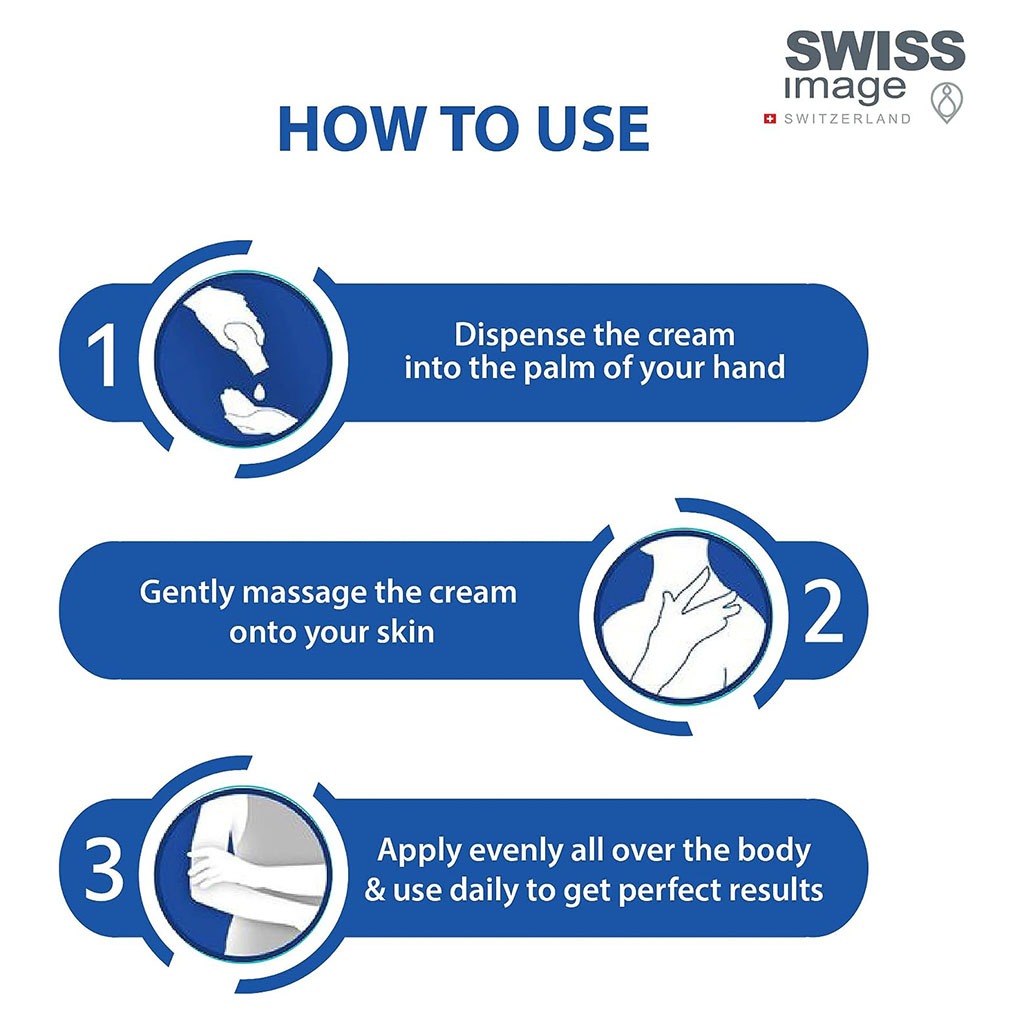 SWISS image
SWITZERLAND

HOW TO USE

1

Dispense the cream into the palm of your hand

Gently massage the cream onto your skin

2

3

Apply evenly all over the body & use daily to get perfect results