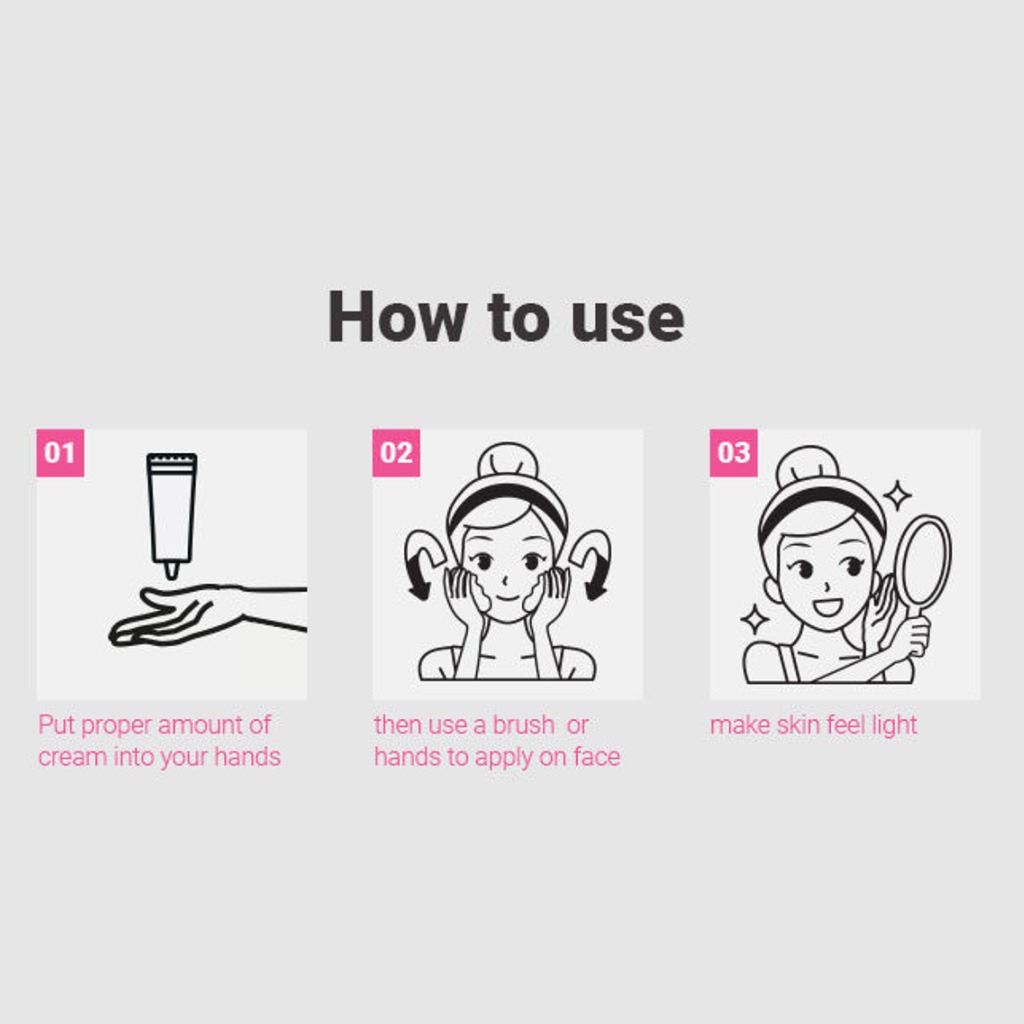 How to use

01

Put proper amount of cream into your hands

02

then use a brush or hands to apply on face

03

make skin feel light