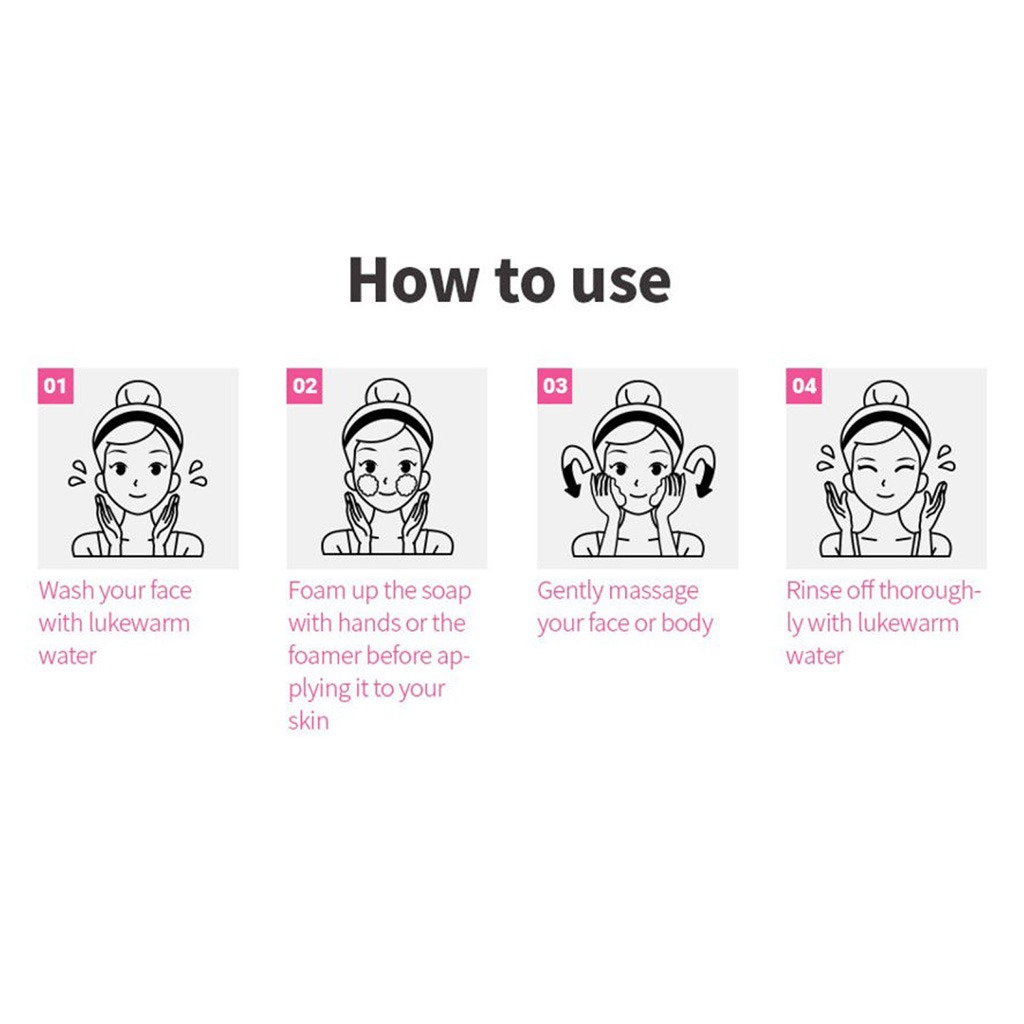 How to use

01

Wash your face with lukewarm water

02

Foam up the soap with hands or the foamer before applying it to your skin

03

Gently massage your face or body

04

Rinse off thoroughly with lukewarm water