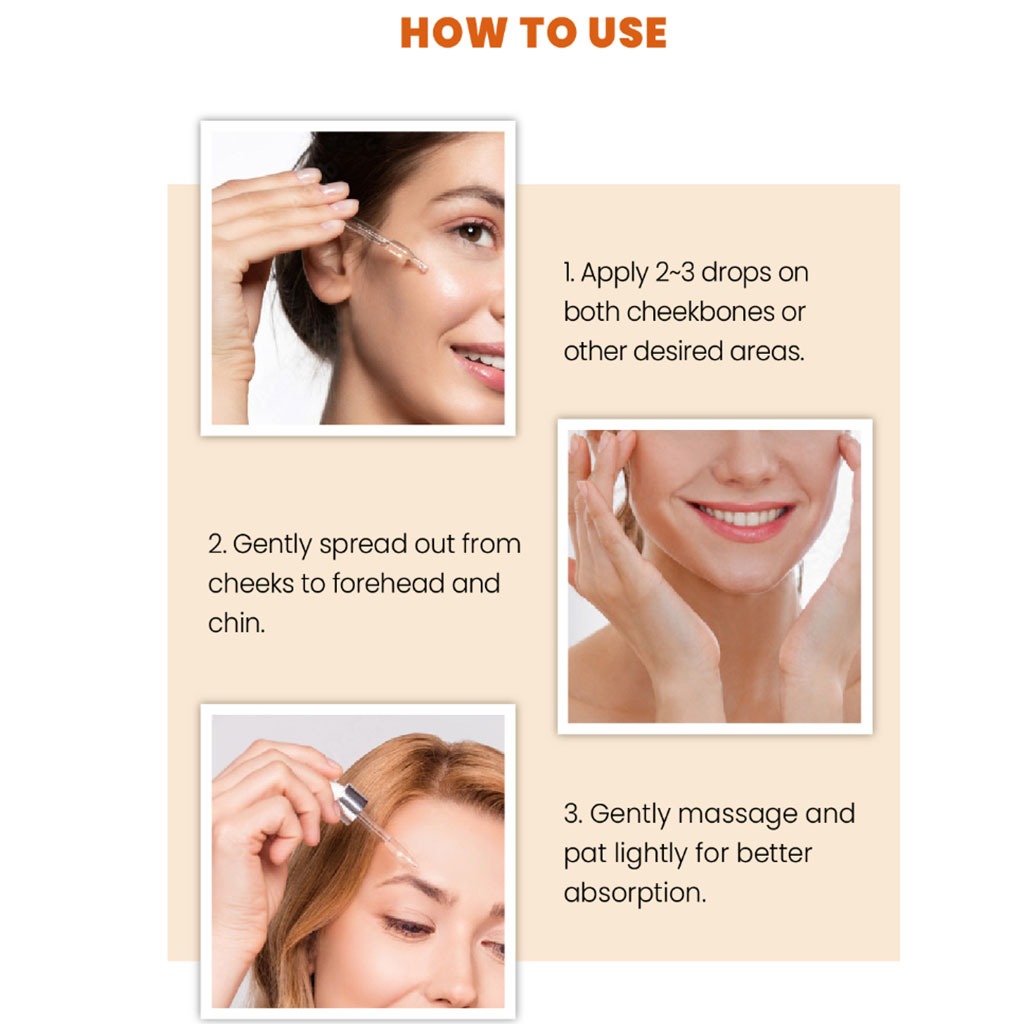 HOW TO USE

1. Apply 2~3 drops on both cheekbones or other desired areas.

2. Gently spread out from cheeks to forehead and chin.

3. Gently massage and pat lightly for better absorption.