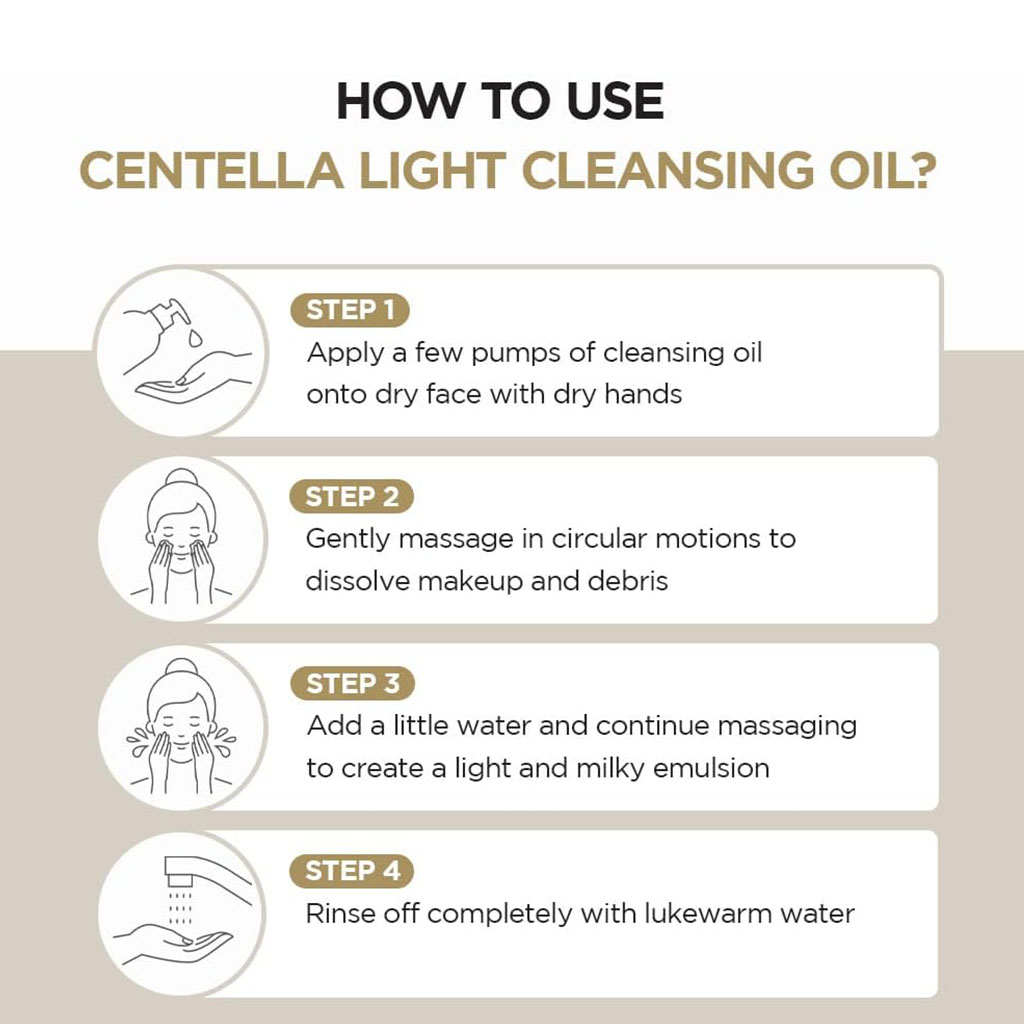 HOW TO USE
CENTELLA LIGHT CLEANSING OIL?

STEP 1
Apply a few pumps of cleansing oil onto dry face with dry hands

STEP 2
Gently massage in circular motions to dissolve makeup and debris

STEP 3
Add a little water and continue massaging to create a light and milky emulsion

STEP 4
Rinse off completely with lukewarm water