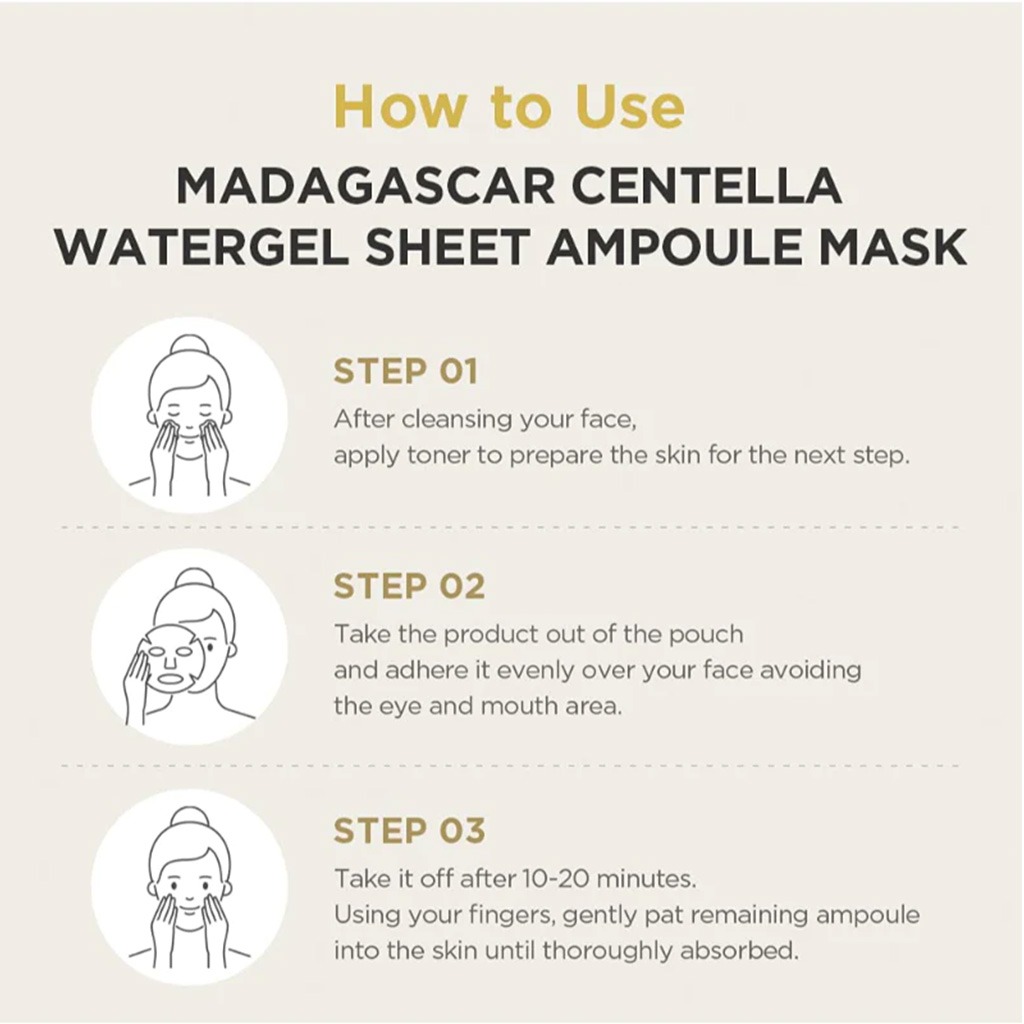 How to Use

MADAGASCAR CENTELLA WATERGEL SHEET AMPOULE MASK

STEP 01

After cleansing your face, apply toner to prepare the skin for the next step.

STEP 02

Take the product out of the pouch and adhere it evenly over your face avoiding the eye and mouth area.

STEP 03

Take it off after 10-20 minutes. Using your fingers, gently pat remaining ampoule into the skin until thoroughly absorbed.