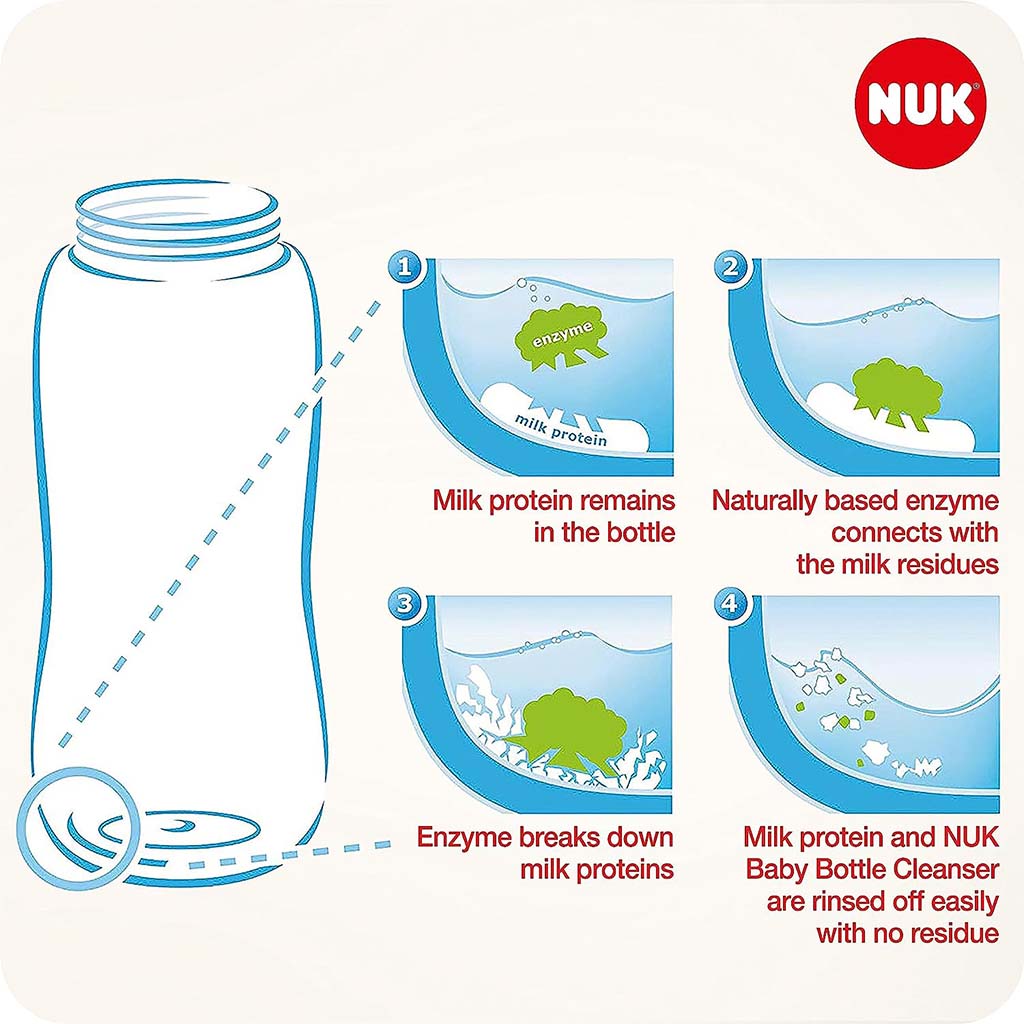 NUK

1

enzyme

milk protein

Milk protein remains in the bottle

2

Naturally based enzyme connects with the milk residues

3

Enzyme breaks down milk proteins

4

Milk protein and NUK Baby Bottle Cleanser are rinsed off easily with no residue