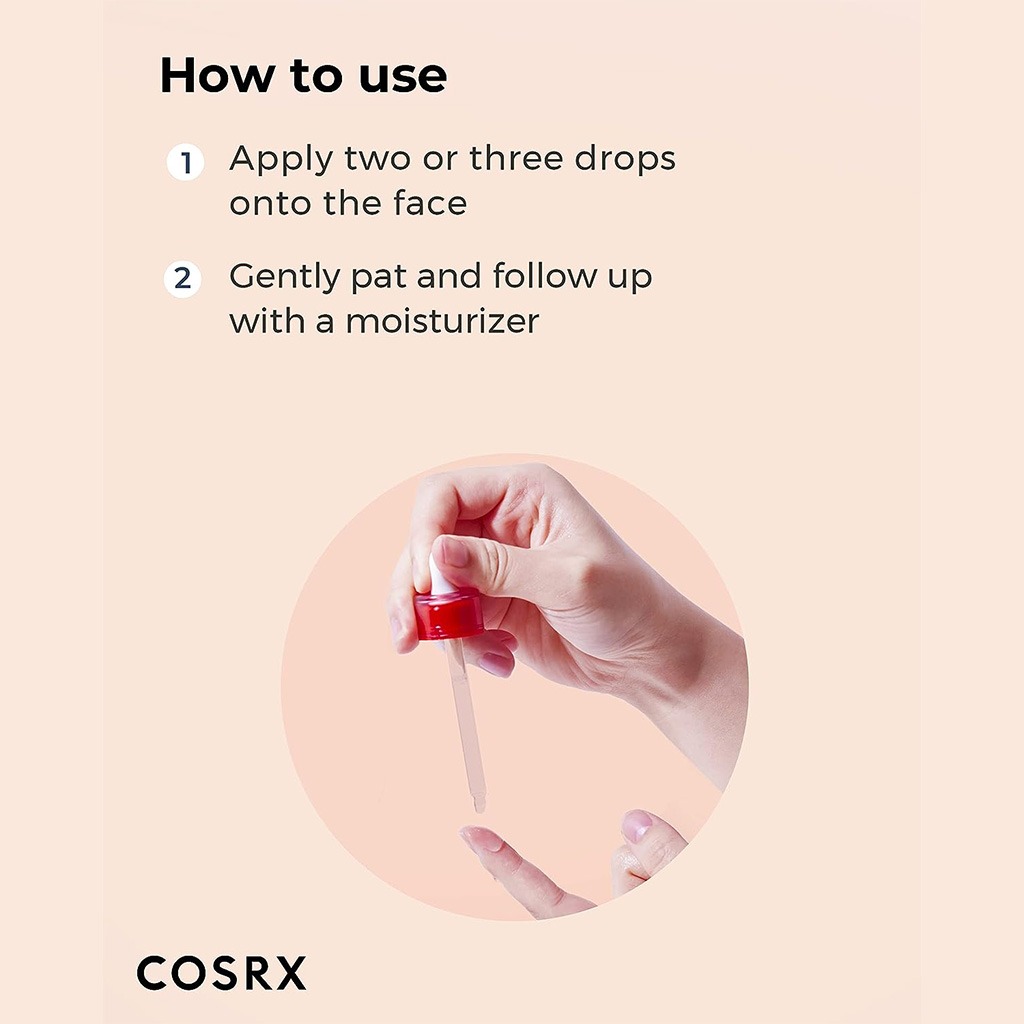 How to use

1 Apply two or three drops onto the face

2 Gently pat and follow up with a moisturizer

COSRX