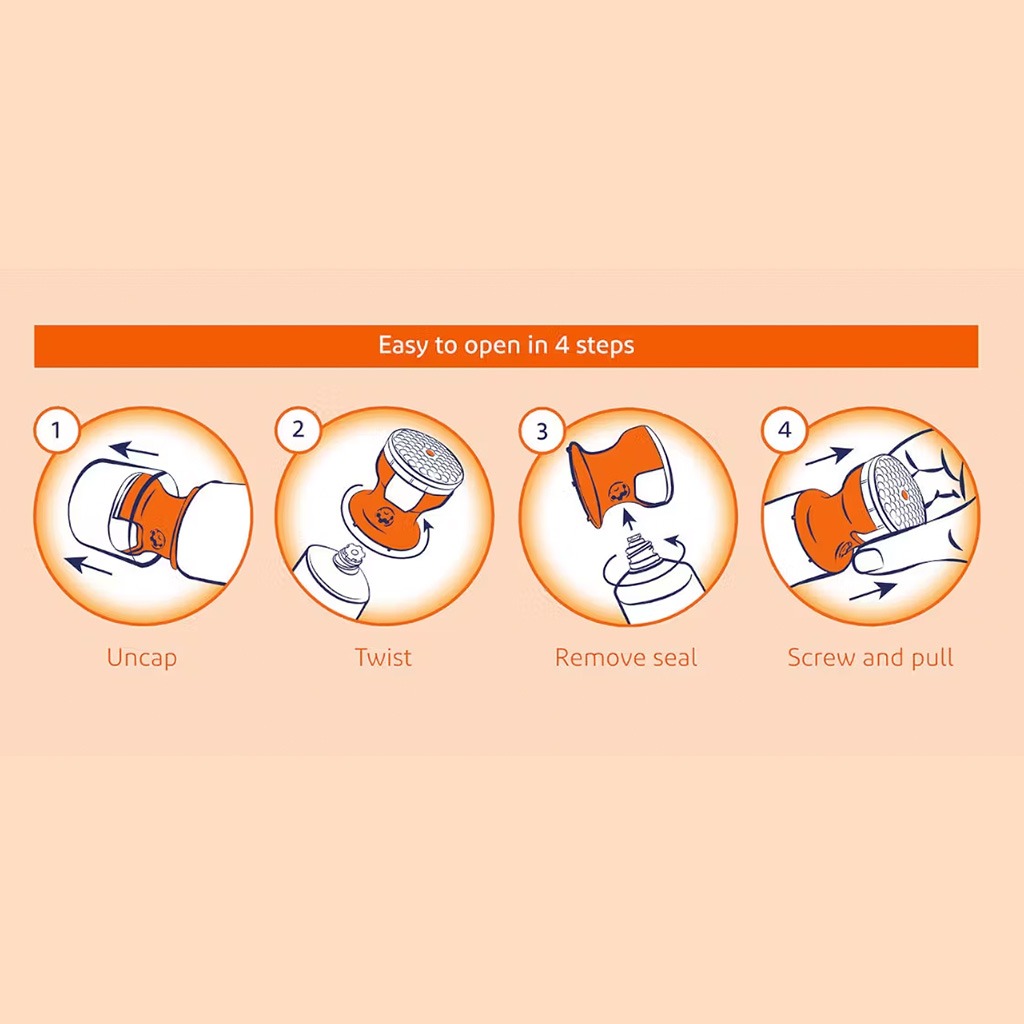 Easy to open in 4 steps

1

Uncap

2

Twist

3

Remove seal

4

Screw and pull