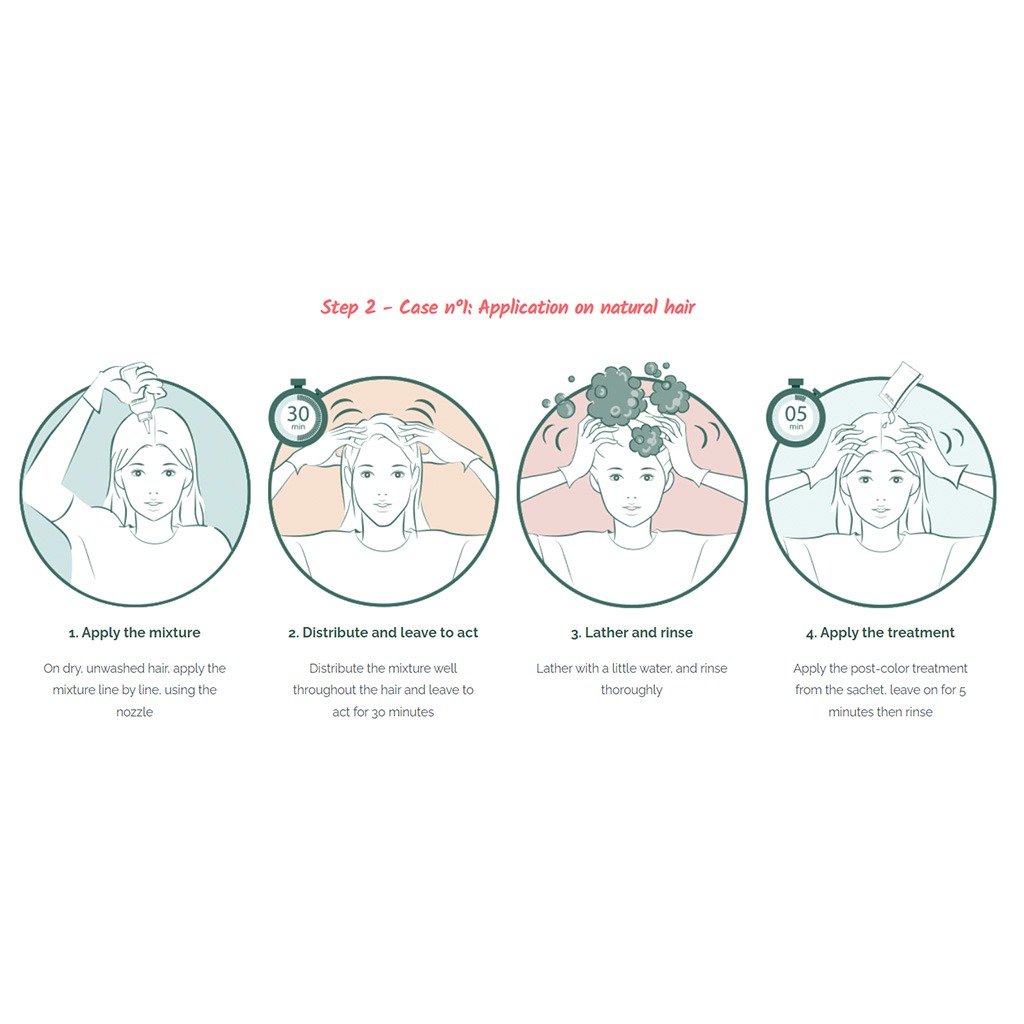 Step 2 - Case n°1: Application on natural hair

30 min

05 min

1. Apply the mixture

On dry, unwashed hair, apply the mixture line by line, using the nozzle

2. Distribute and leave to act

Distribute the mixture well throughout the hair and leave to act for 30 minutes

3. Lather and rinse

Lather with a little water, and rinse thoroughly

4. Apply the treatment

Apply the post-color treatment from the sachet, leave on for 5 minutes then rinse